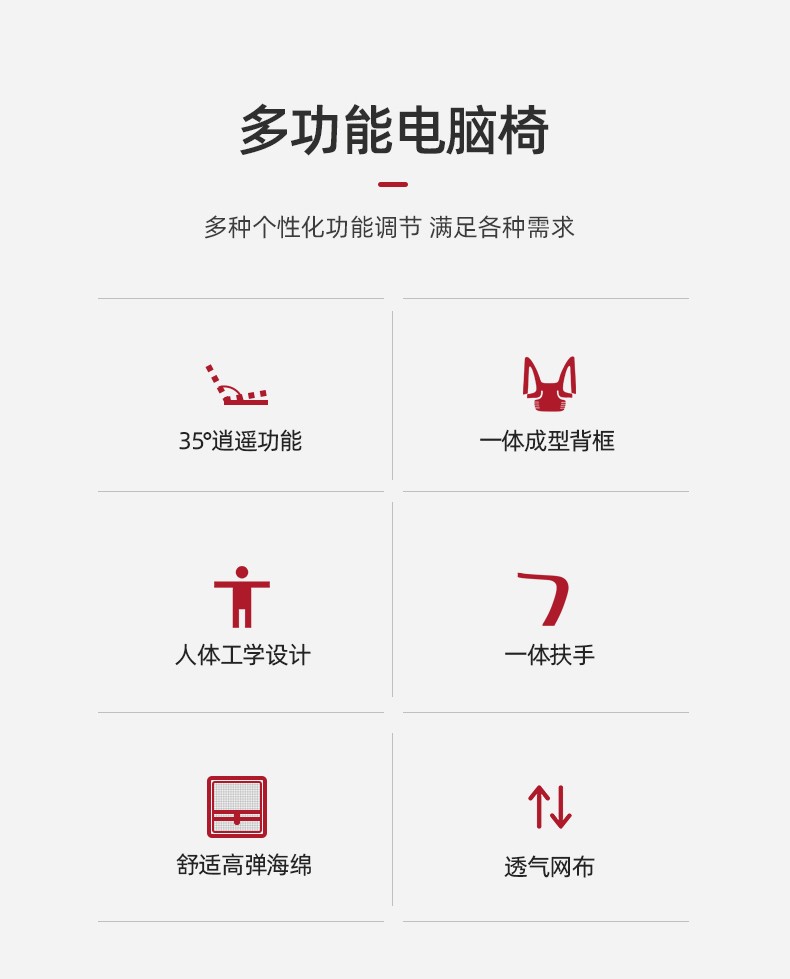 多功能电脑椅

多种个性化功能调节 满足各种需求

35°逍遥功能

一体成型背框

人体工学设计

一体扶手

舒适高弹海绵

透气网布