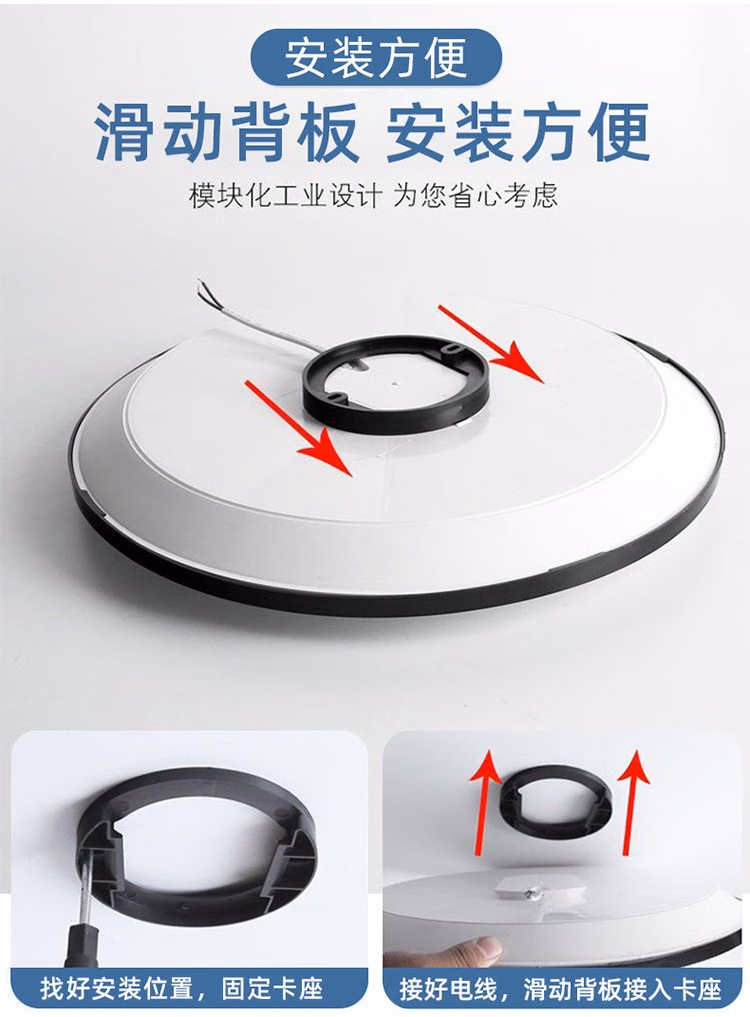 安装方便

滑动背板 安装方便

模块化工业设计 为您省心考虑

找好安装位置，固定卡座

接好电线，滑动背板接入卡座