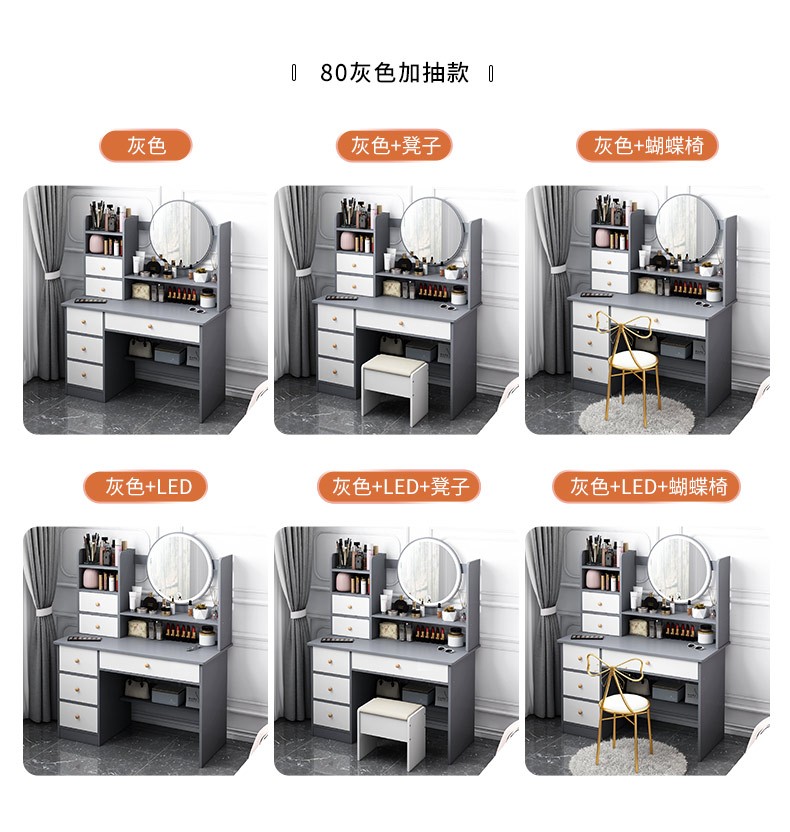 80灰色加抽款

灰色

灰色+凳子

灰色+蝴蝶椅

灰色+LED

灰色+LED+凳子

灰色+LED+蝴蝶椅