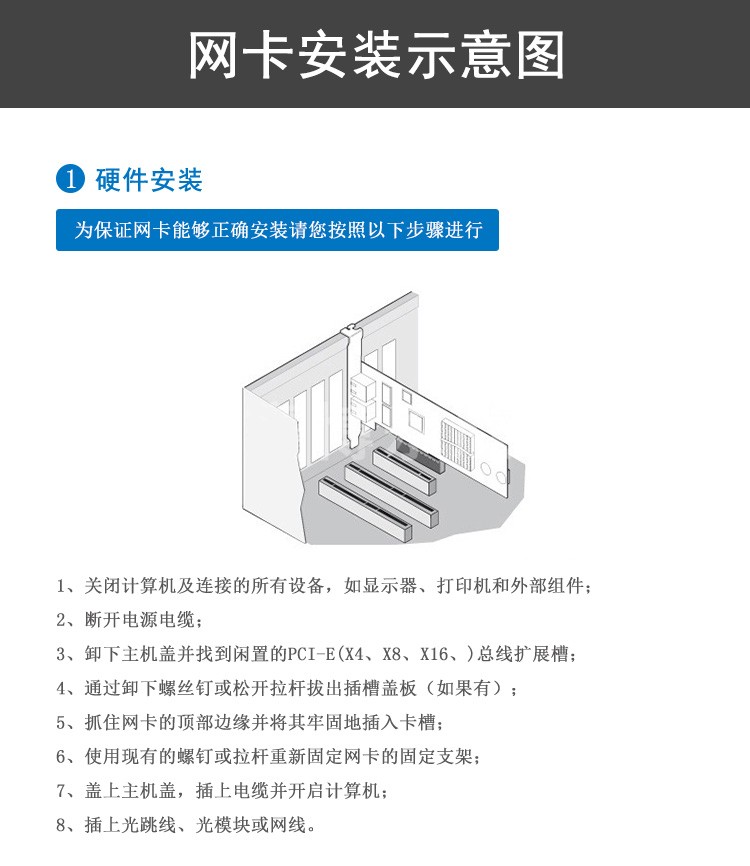 网卡安装示意图

1 硬件安装

为保证网卡能够正确安装请您按照以下步骤进行

1、关闭计算机及连接的所有设备，如显示器、打印机和外部组件；

2、断开电源电缆；

3、卸下主机盖并找到闲置的PCI-E(X4、X8、X16、)总线扩展槽；

4、通过卸下螺丝钉或松开拉杆拔出插槽盖板（如果有）；

5、抓住网卡的顶部边缘并将其牢固地插入卡槽；

6、使用现有的螺钉或拉杆重新固定网卡的固定支架；

7、盖上主机盖，插上电缆并开启计算机；

8、插上光跳线、光模块或网线。