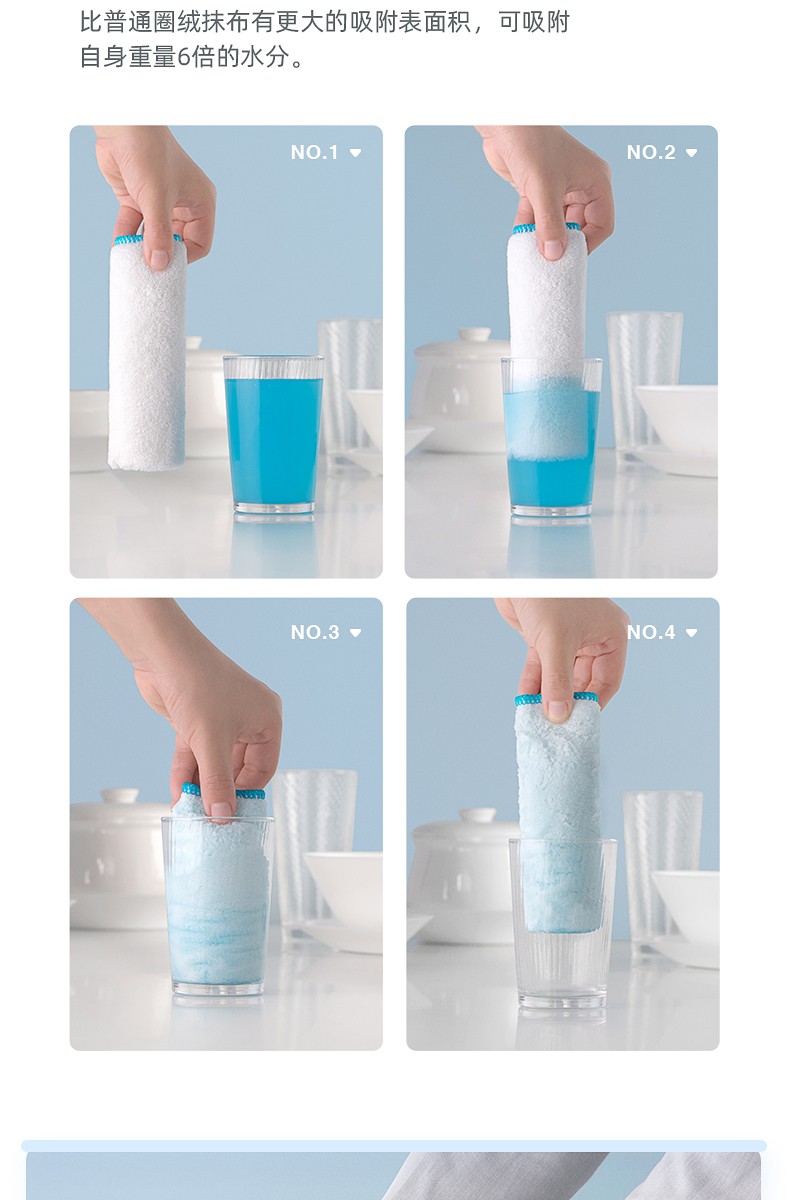 比普通圈绒抹布有更大的吸附表面积，可吸附自身重量6倍的水分。

NO.1

NO.2

NO.3

NO.4