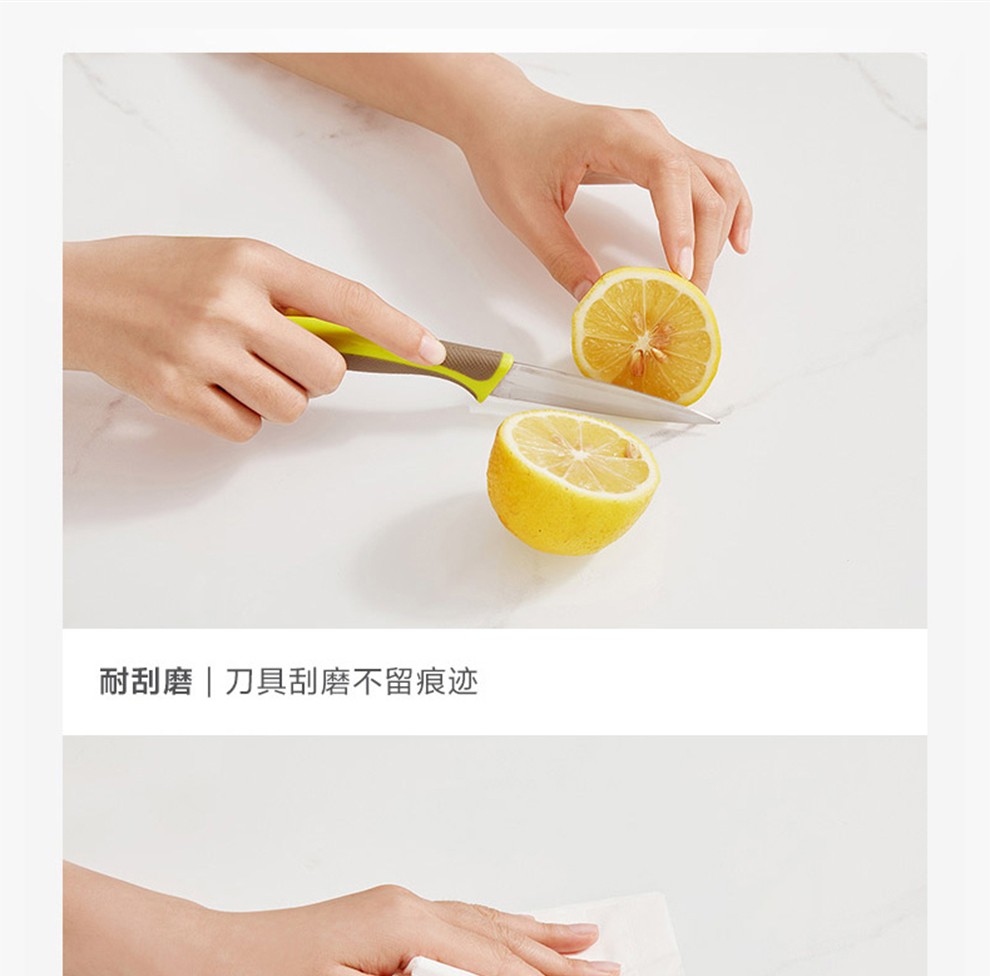 耐刮磨 | 刀具刮磨不留痕迹