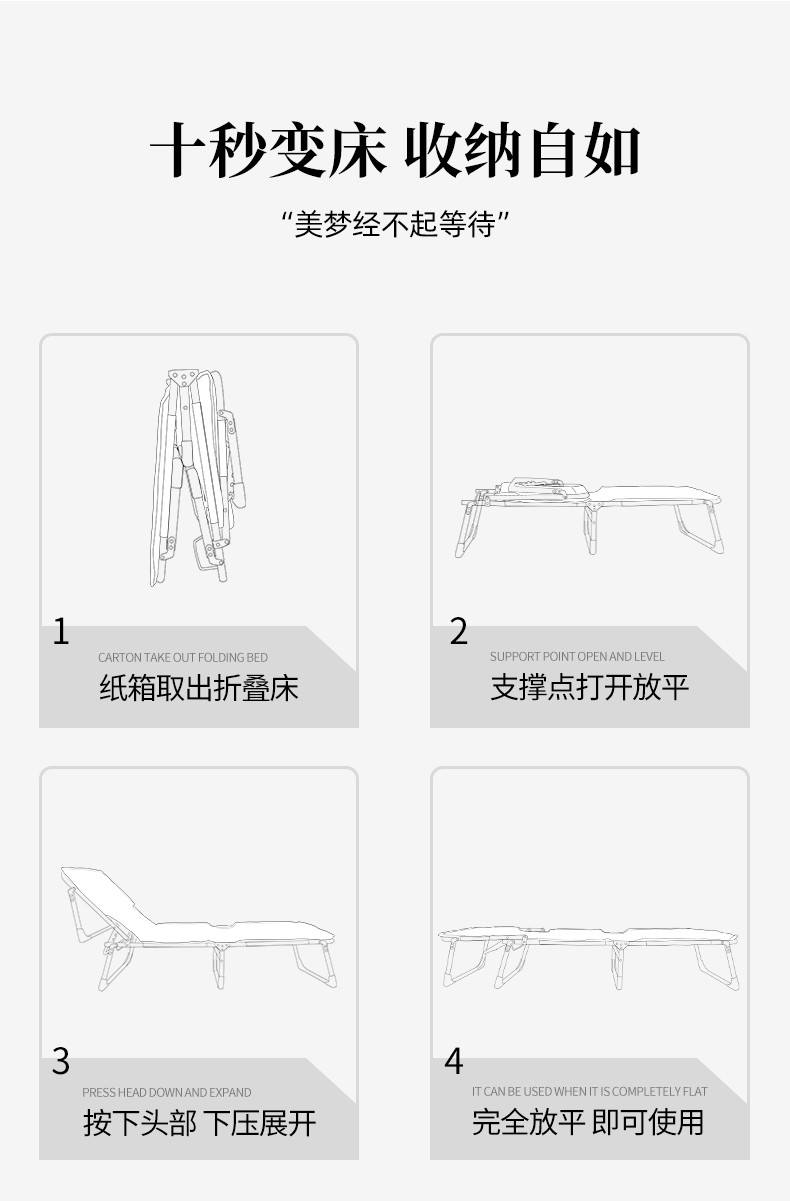 十秒变床 收纳自如

“美梦经不起等待”

1
CARTON TAKE OUT FOLDING BED
纸箱取出折叠床

2
SUPPORT POINT OPEN AND LEVEL
支撑点打开放平

3
PRESS HEAD DOWN AND EXPAND
按下头部 下压展开

4
IT CAN BE USED WHEN IT IS COMPLETELY FLAT
完全放平 即可使用