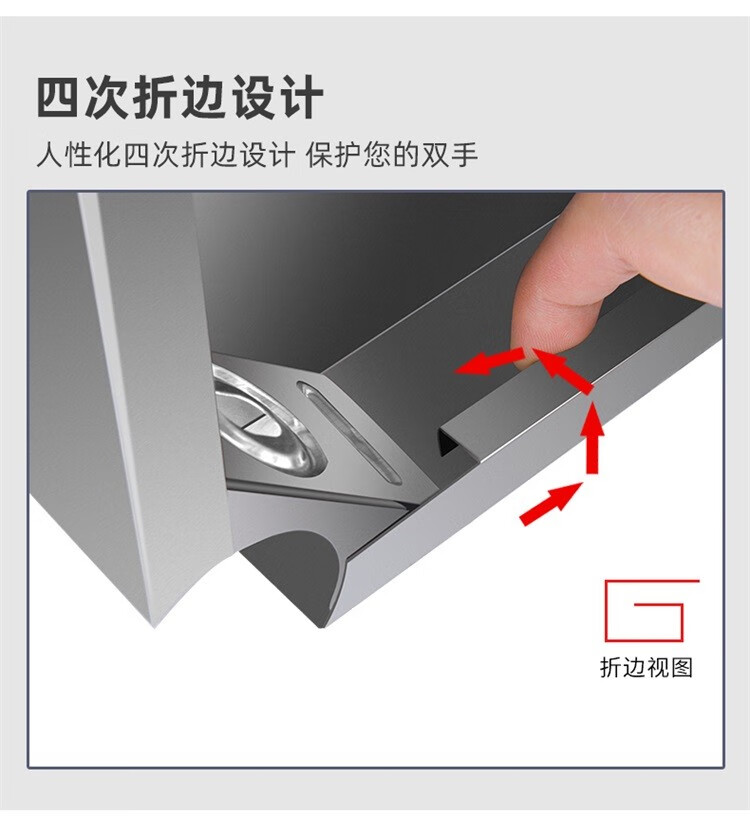 四次折边设计

人性化四次折边设计 保护您的双手

折边视图