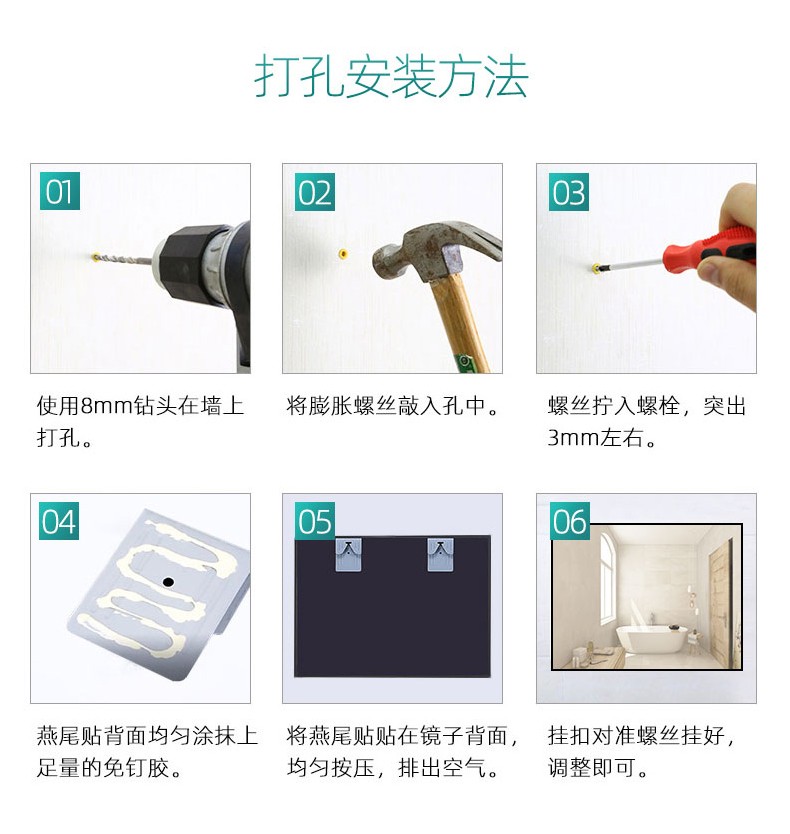 打孔安装方法

01

使用8mm钻头在墙上打孔。

02

将膨胀螺丝敲入孔中。

03

螺丝拧入螺栓，突出3mm左右。

04

燕尾贴背面均匀涂抹上足量的免钉胶。

05

将燕尾贴贴在镜子背面，均匀按压，排出空气。

06

挂扣对准螺丝挂好，调整即可。