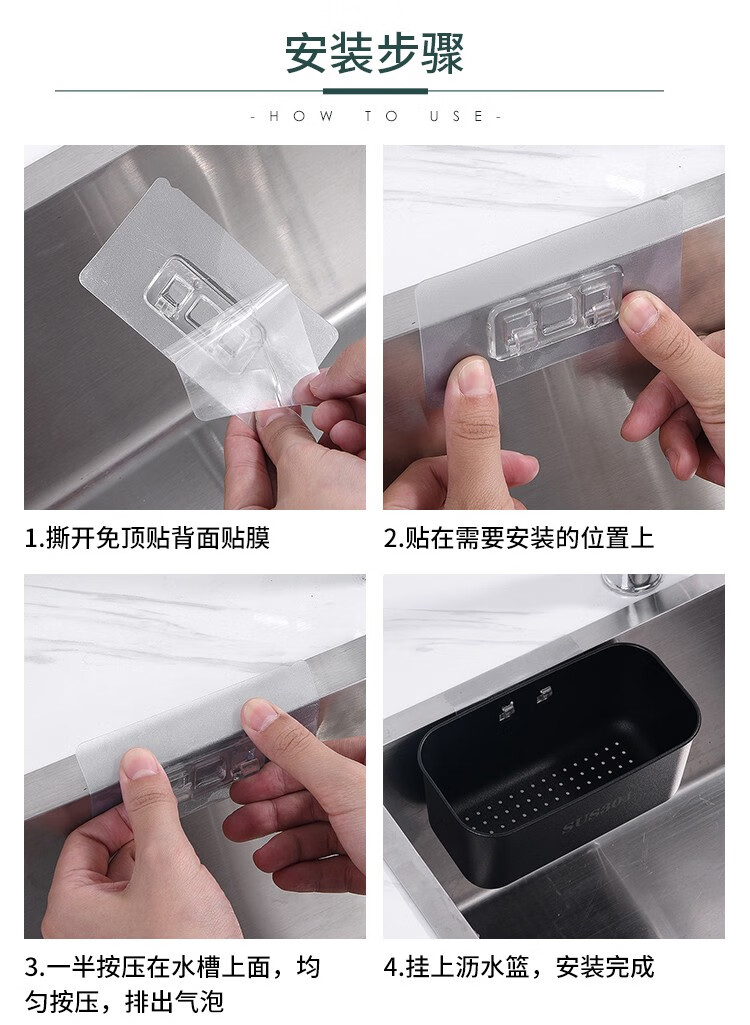 安装步骤

- HOW TO USE -

1.撕开免顶贴背面贴膜

2.贴在需要安装的位置上

3.一半按压在水槽上面，均匀按压，排出气泡

SUS304

4.挂上沥水篮，安装完成