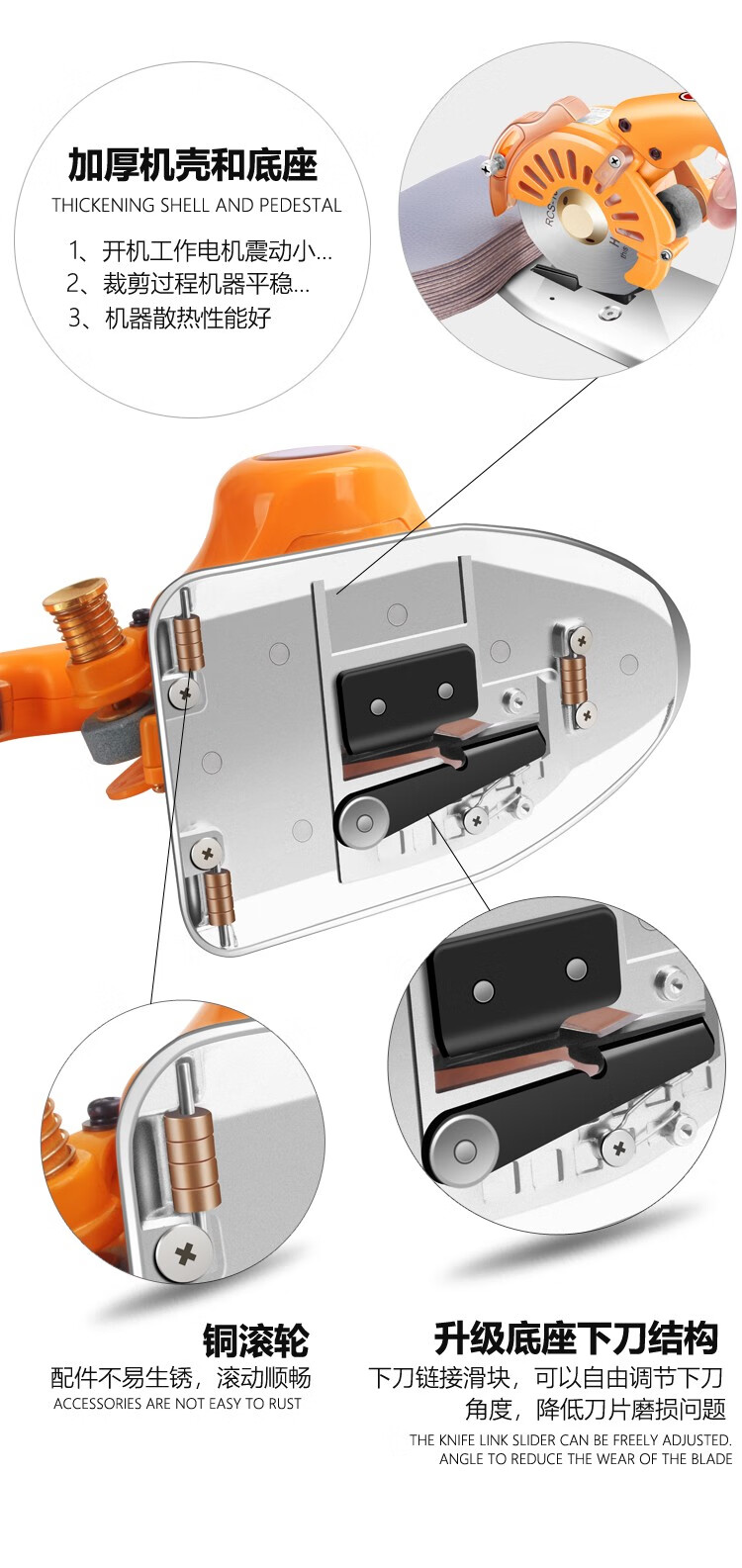 加厚机壳和底座
THICKENING SHELL AND PEDESTAL

1、开机工作电机震动小...
2、裁剪过程机器平稳...
3、机器散热性能好

RCS

铜滚轮
配件不易生锈，滚动顺畅
ACCESSORIES ARE NOT EASY TO RUST

升级底座下刀结构
下刀链接滑块，可以自由调节下刀角度，降低刀片磨损问题
THE KNIFE LINK SLIDER CAN BE FREELY ADJUSTED. ANGLE TO REDUCE THE WEAR OF THE BLADE