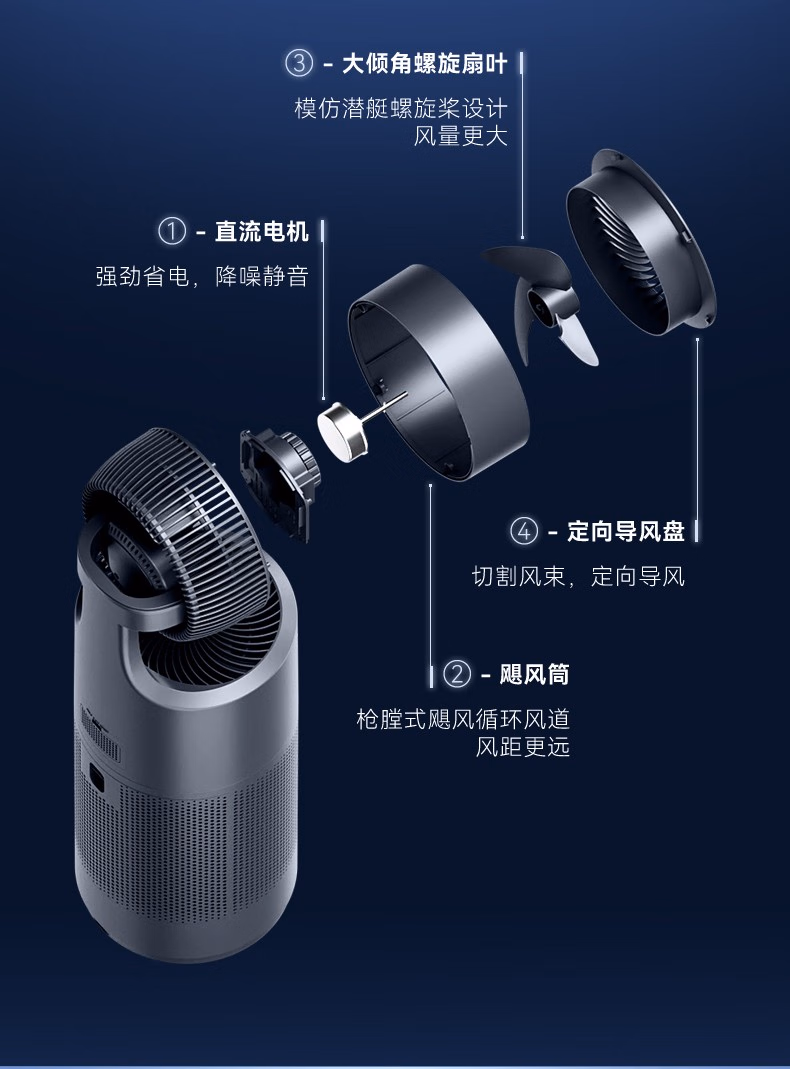 ③ - 大倾角螺旋扇叶

模仿潜艇螺旋桨设计
风量更大

① - 直流电机

强劲省电，降噪静音

④ - 定向导风盘

切割风束，定向导风

② - 飓风筒

枪膛式飓风循环风道
风距更远