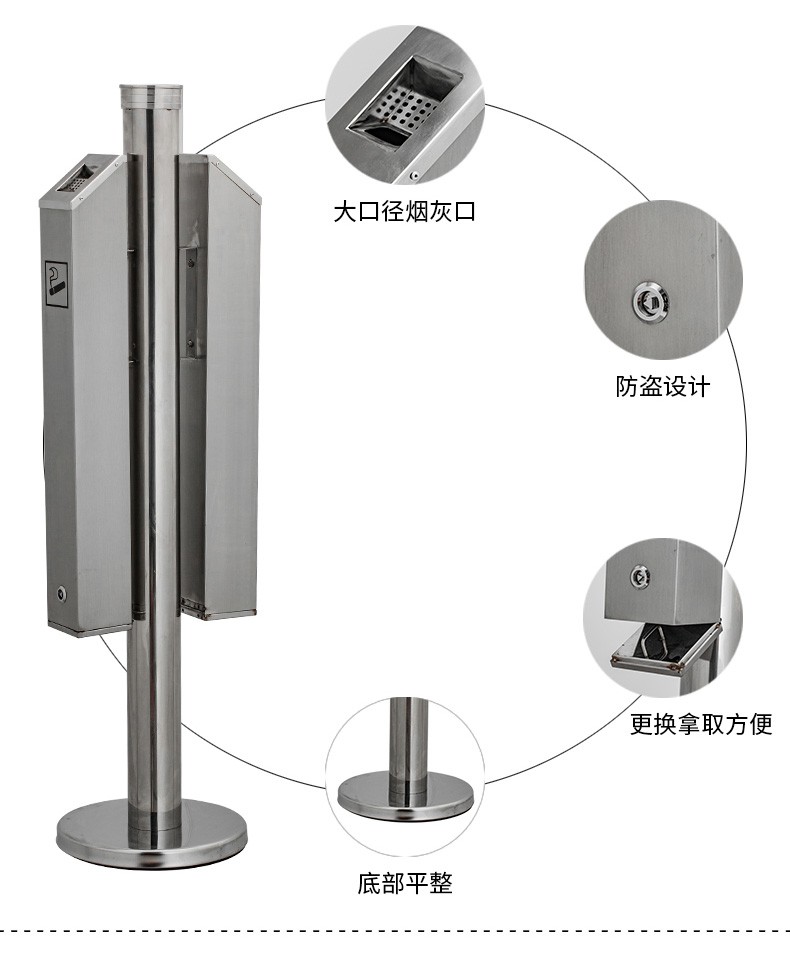 大口径烟灰口

防盗设计

更换拿取方便

底部平整