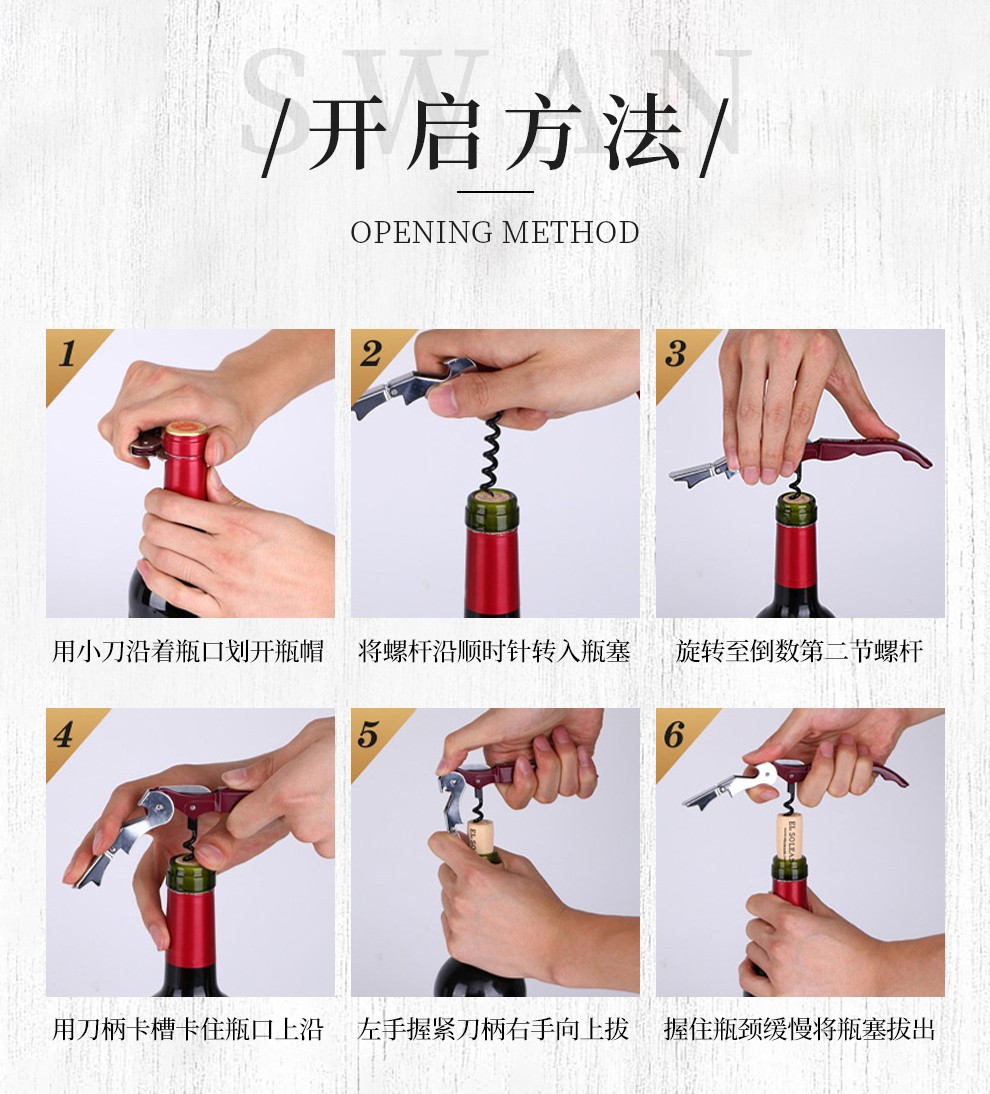 SWAN

/开启方法/

OPENING METHOD

1
用小刀沿着瓶口划开瓶帽

2
将螺杆沿顺时针转入瓶塞

3
旋转至倒数第二节螺杆

4
用刀柄卡槽卡住瓶口上沿

5
左手握紧刀柄右手向上拔

6
EL SOLEA
握住瓶颈缓慢将瓶塞拔出