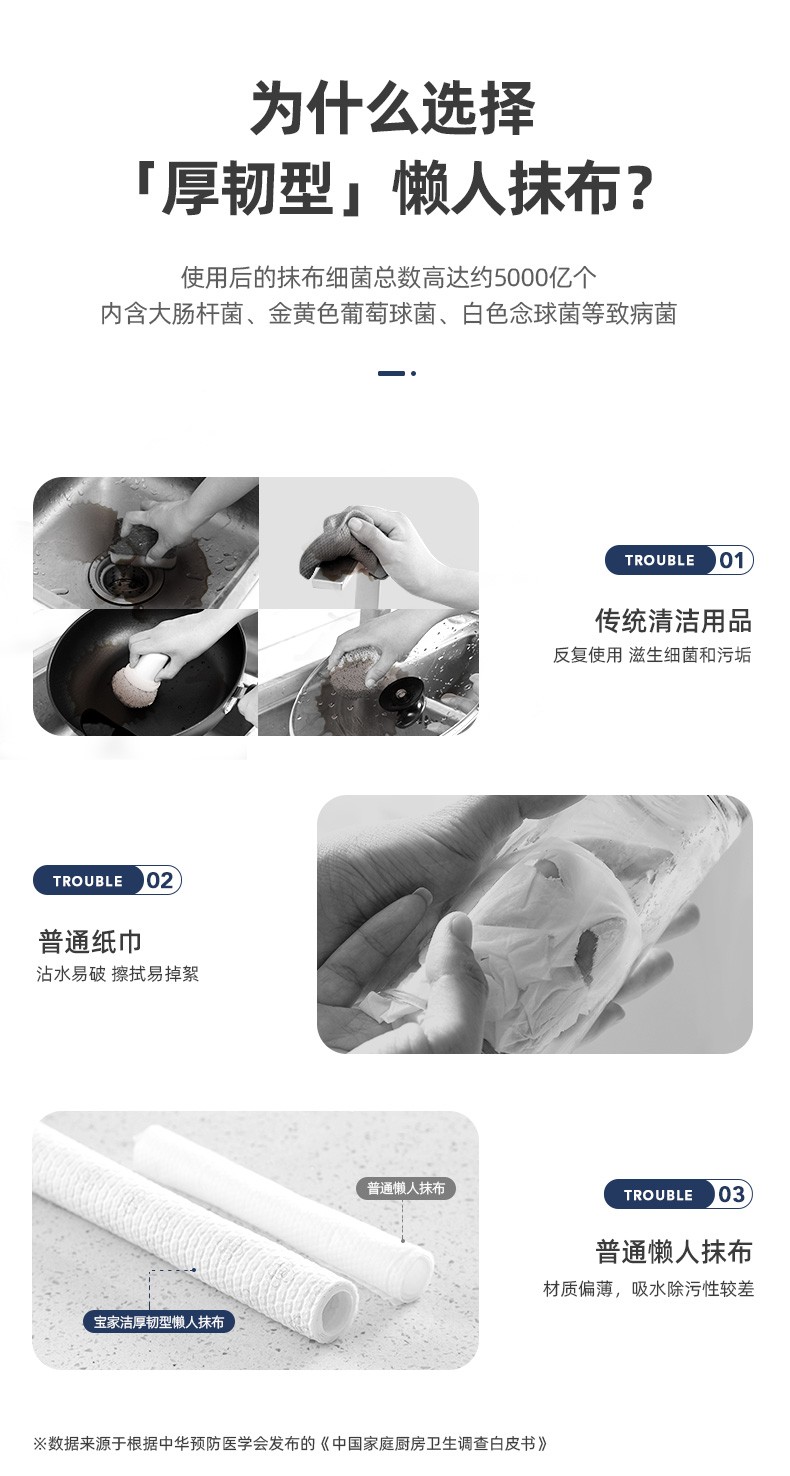 为什么选择
「厚韧型」懒人抹布？

使用后的抹布细菌总数高达约5000亿个
内含大肠杆菌、金黄色葡萄球菌、白色念球菌等致病菌

TROUBLE 01
传统清洁用品
反复使用 滋生细菌和污垢

TROUBLE 02
普通纸巾
沾水易破 擦拭易掉絮

普通懒人抹布
宝家洁厚韧型懒人抹布

TROUBLE 03
普通懒人抹布
材质偏薄，吸水除污性较差

※数据来源于根据中华预防医学会发布的《中国家庭厨房卫生调查白皮书》