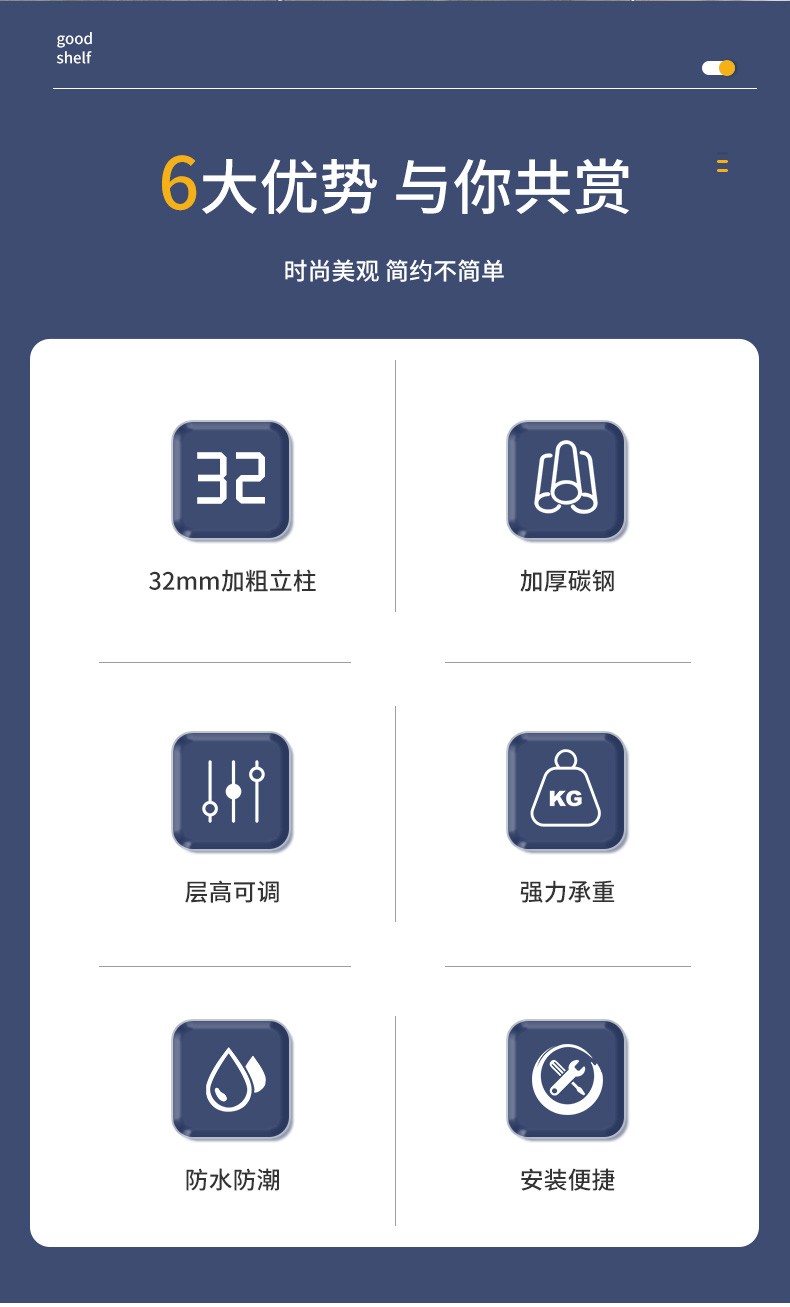 good
shelf

6大优势 与你共赏

时尚美观 简约不简单

32

32mm加粗立柱

加厚碳钢

层高可调

KG

强力承重

防水防潮

安装便捷