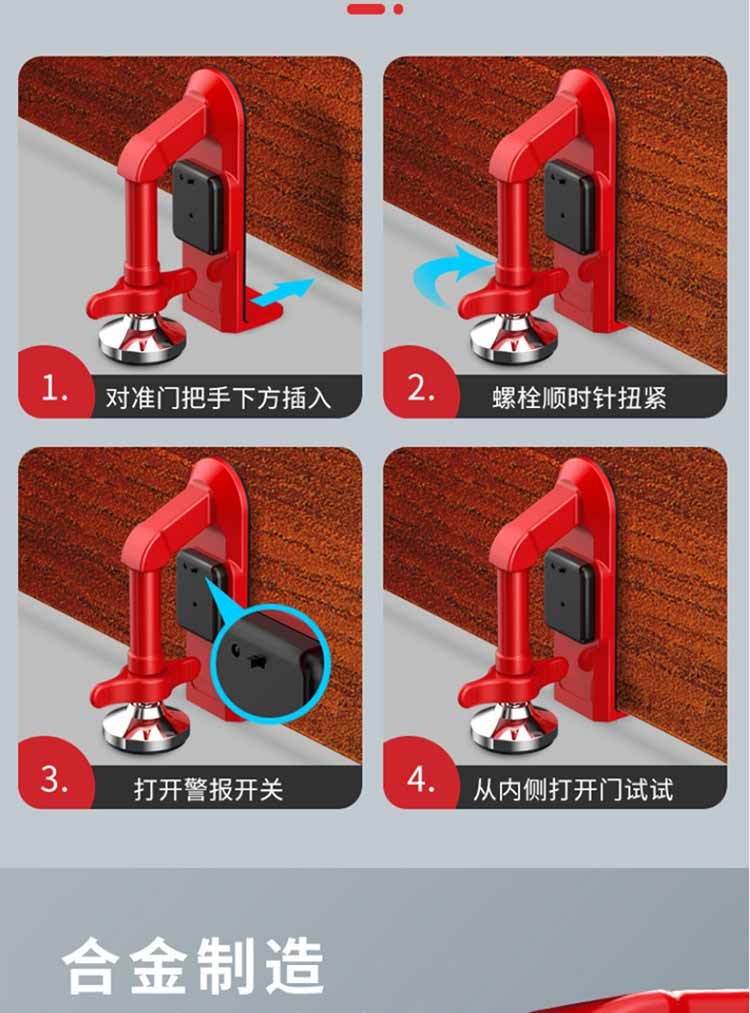 1. 对准门把手下方插入

2. 螺栓顺时针扭紧

3. 打开警报开关

4. 从内侧打开门试试

合金制造