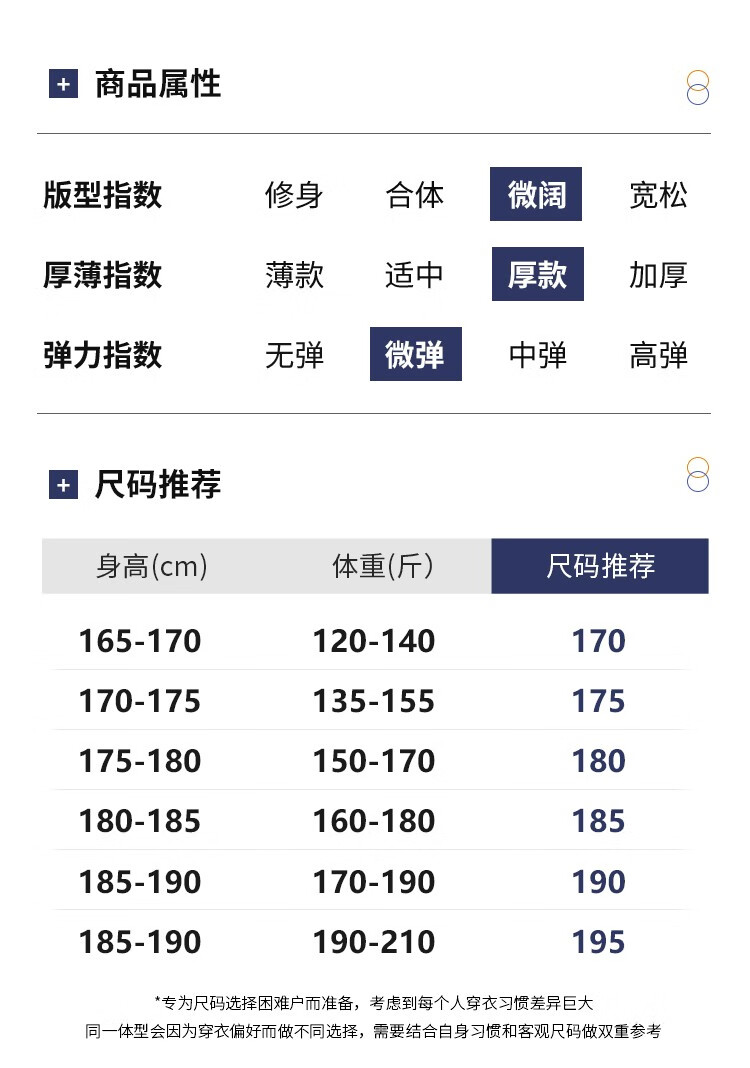 + 商品属性

版型指数 修身 合体 微阔 宽松

厚薄指数 薄款 适中 厚款 加厚

弹力指数 无弹 微弹 中弹 高弹

+ 尺码推荐

| 身高(cm) | 体重(斤) | 尺码推荐 |
|---|---|---|
| 165-170 | 120-140 | 170 |
| 170-175 | 135-155 | 175 |
| 175-180 | 150-170 | 180 |
| 180-185 | 160-180 | 185 |
| 185-190 | 170-190 | 190 |
| 185-190 | 190-210 | 195 |

*专为尺码选择困难户而准备，考虑到每个人穿衣习惯差异巨大
同一体型会因为穿衣偏好而做不同选择，需要结合自身习惯和客观尺码做双重参考