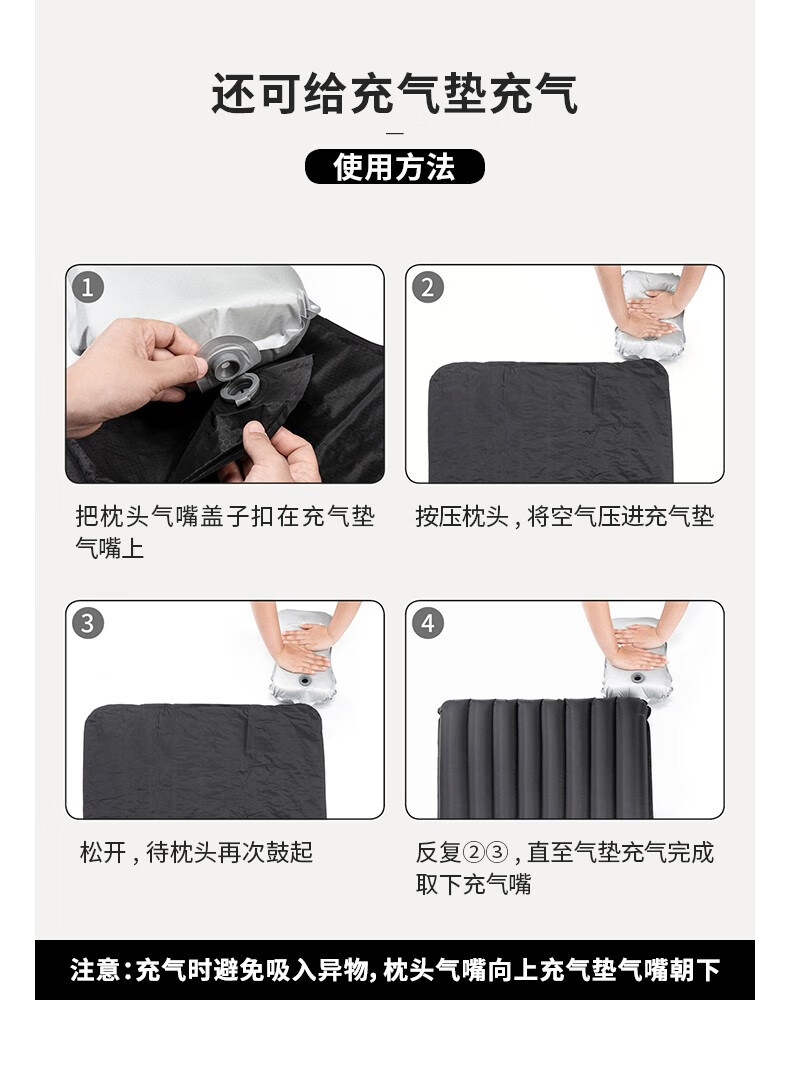 还可给充气垫充气

使用方法

1

把枕头气嘴盖子扣在充气垫气嘴上

2

按压枕头，将空气压进充气垫

3

松开，待枕头再次鼓起

4

反复②③，直至气垫充气完成取下充气嘴

注意：充气时避免吸入异物，枕头气嘴向上充气垫气嘴朝下