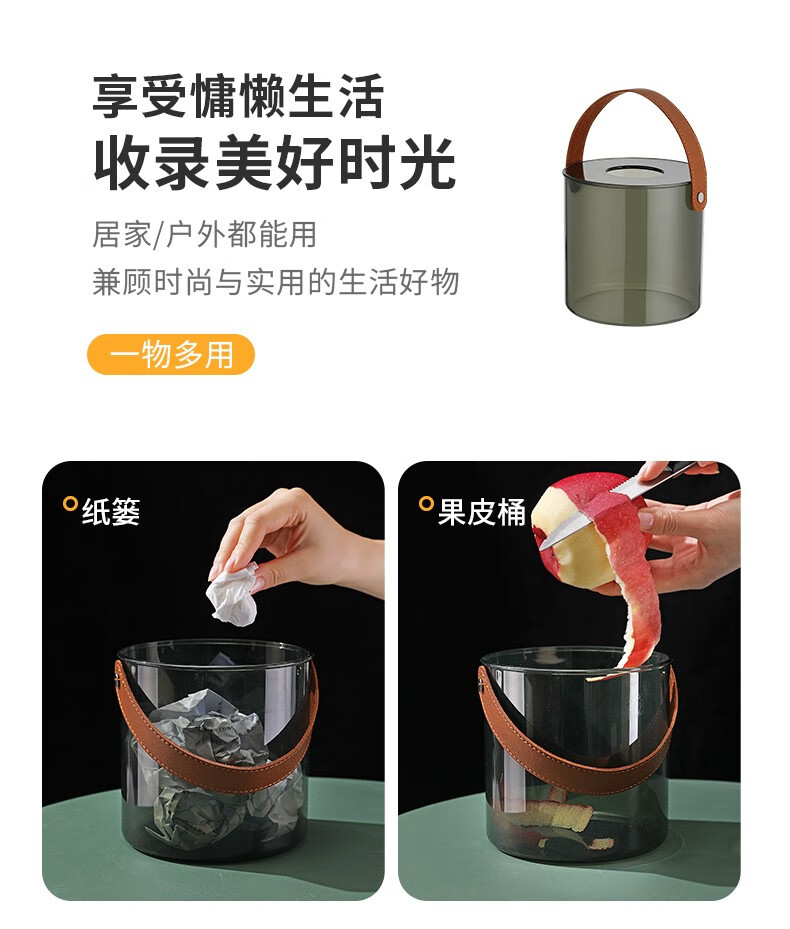 享受慵懒生活
收录美好时光

居家/户外都能用
兼顾时尚与实用的生活好物

一物多用

纸篓

果皮桶