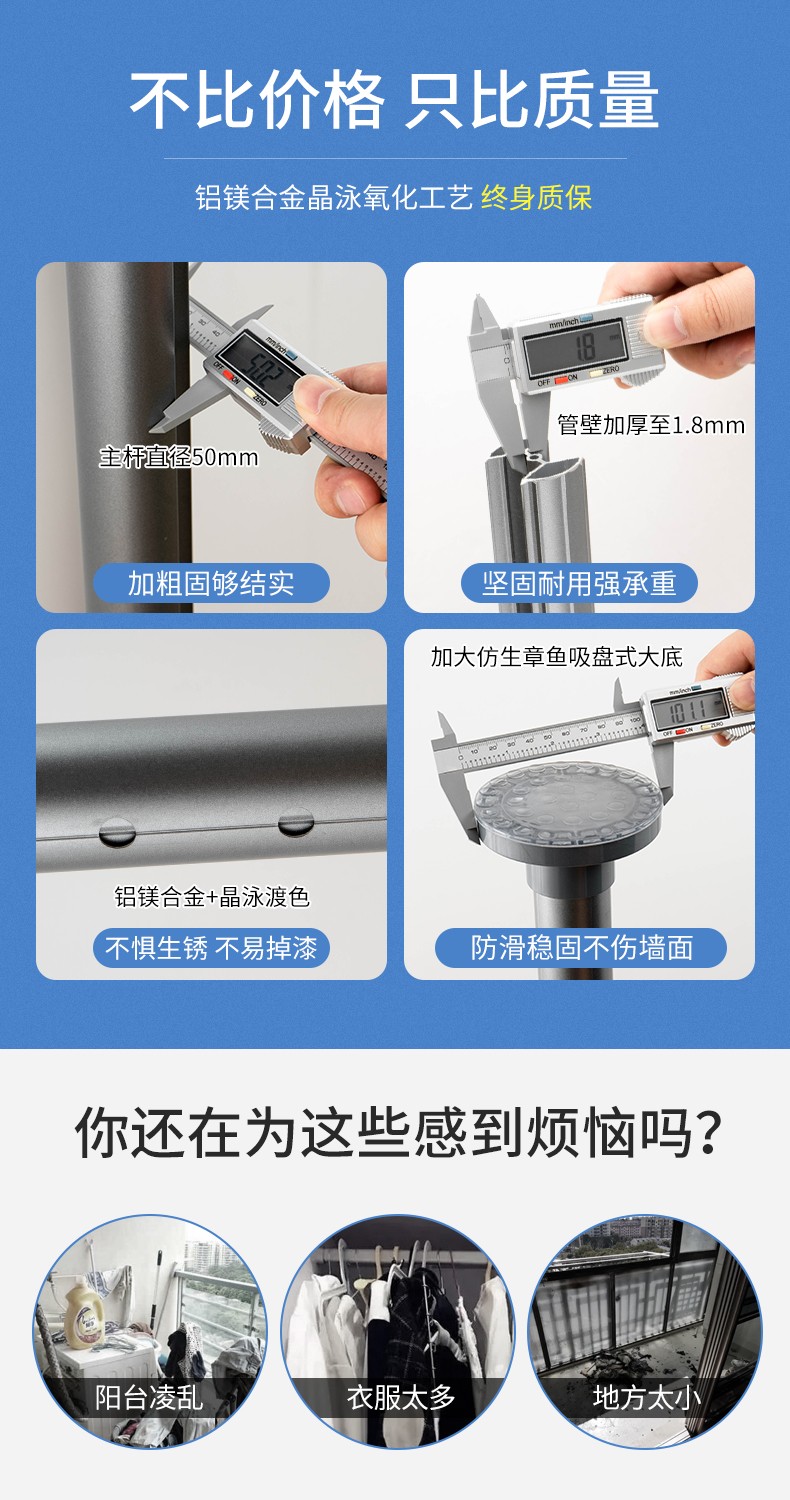 不比价格 只比质量

铝镁合金晶泳氧化工艺 终身质保

mm/inch
50.2
OFF ON ZERO
主杆直径50mm
加粗固够结实

mm/inch
1.8
OFF ON ZERO
管壁加厚至1.8mm
坚固耐用强承重

铝镁合金+晶泳渡色
不惧生锈 不易掉漆

加大仿生章鱼吸盘式大底
mm/inch
101.1
OFF ON ZERO
防滑稳固不伤墙面

你还在为这些感到烦恼吗？

阳台凌乱
衣服太多
地方太小