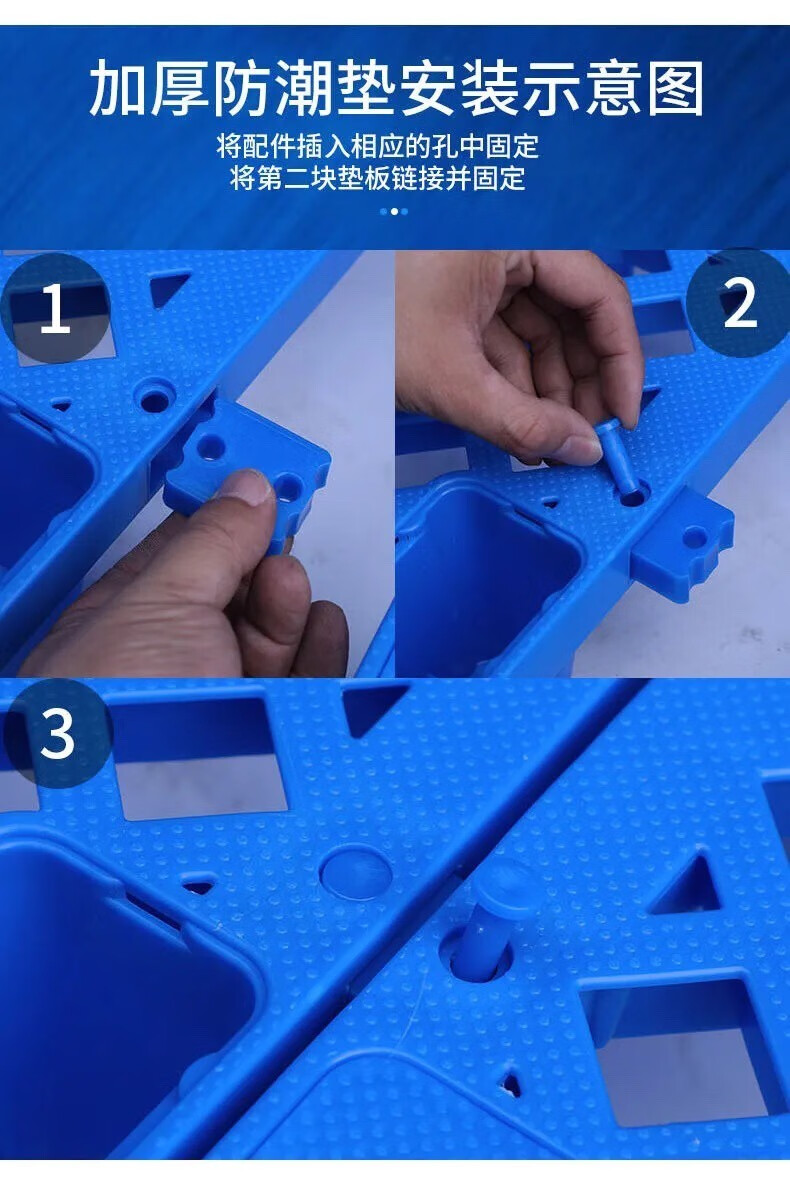 加厚防潮垫安装示意图

将配件插入相应的孔中固定
将第二块垫板链接并固定

1

2

3