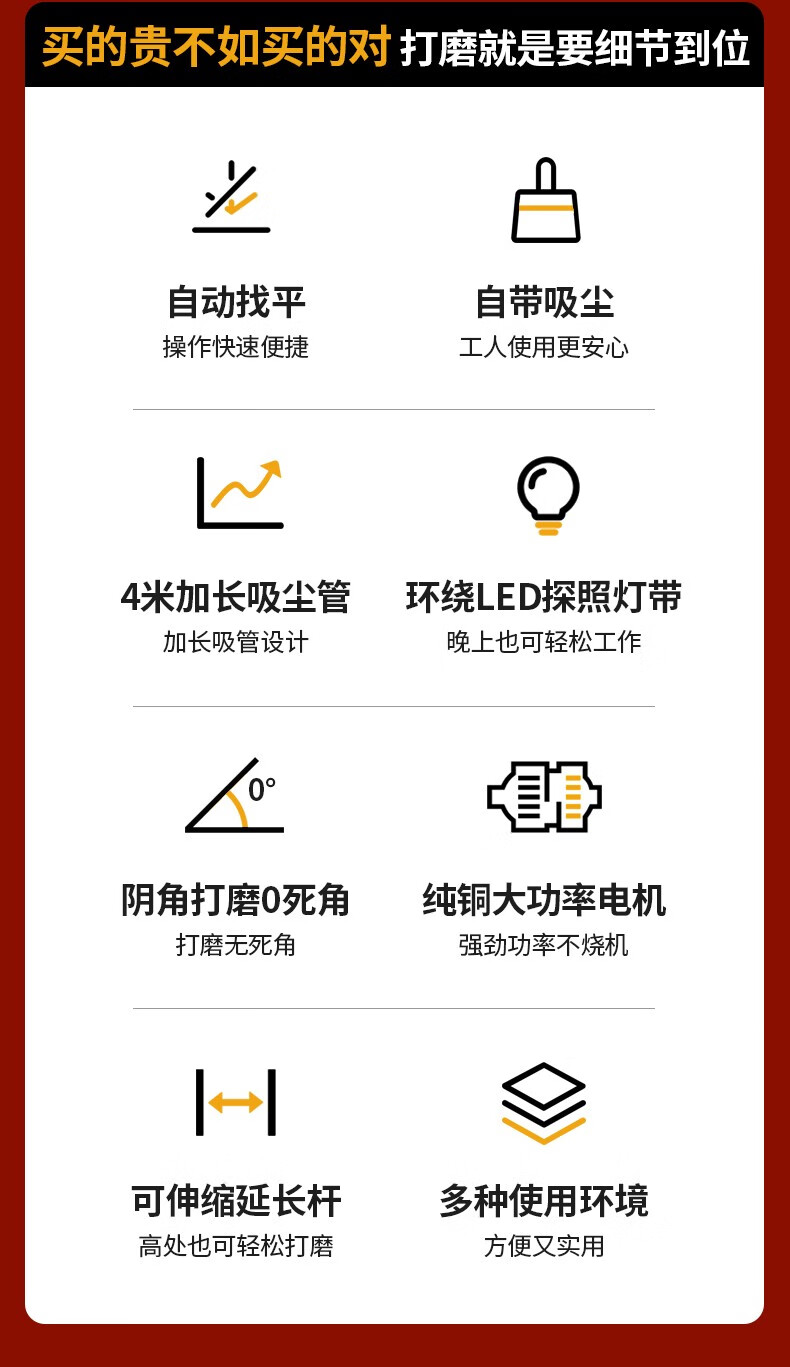 买的贵不如买的对 打磨就是要细节到位

自动找平
操作快速便捷

自带吸尘
工人使用更安心

4米加长吸尘管
加长吸管设计

环绕LED探照灯带
晚上也可轻松工作

0°

阴角打磨0死角
打磨无死角

纯铜大功率电机
强劲功率不烧机

可伸缩延长杆
高处也可轻松打磨

多种使用环境
方便又实用