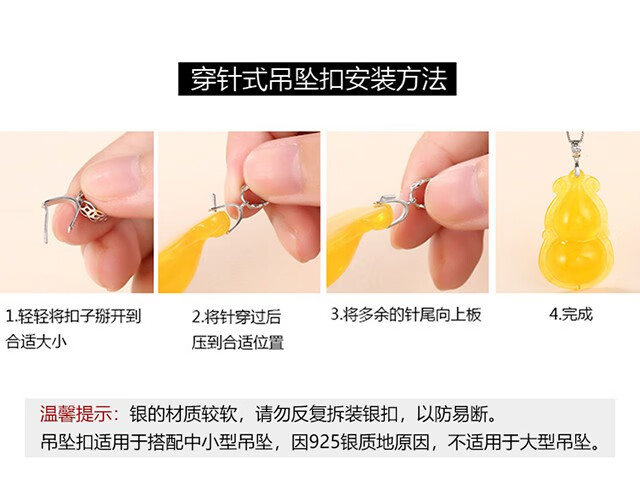 穿针式吊坠扣安装方法

1.轻轻将扣子掰开到合适大小

2.将针穿过后压到合适位置

3.将多余的针尾向上板

4.完成

温馨提示：银的材质较软，请勿反复拆装银扣，以防易断。
吊坠扣适用于搭配中小型吊坠，因925银质地原因，不适用于大型吊坠。