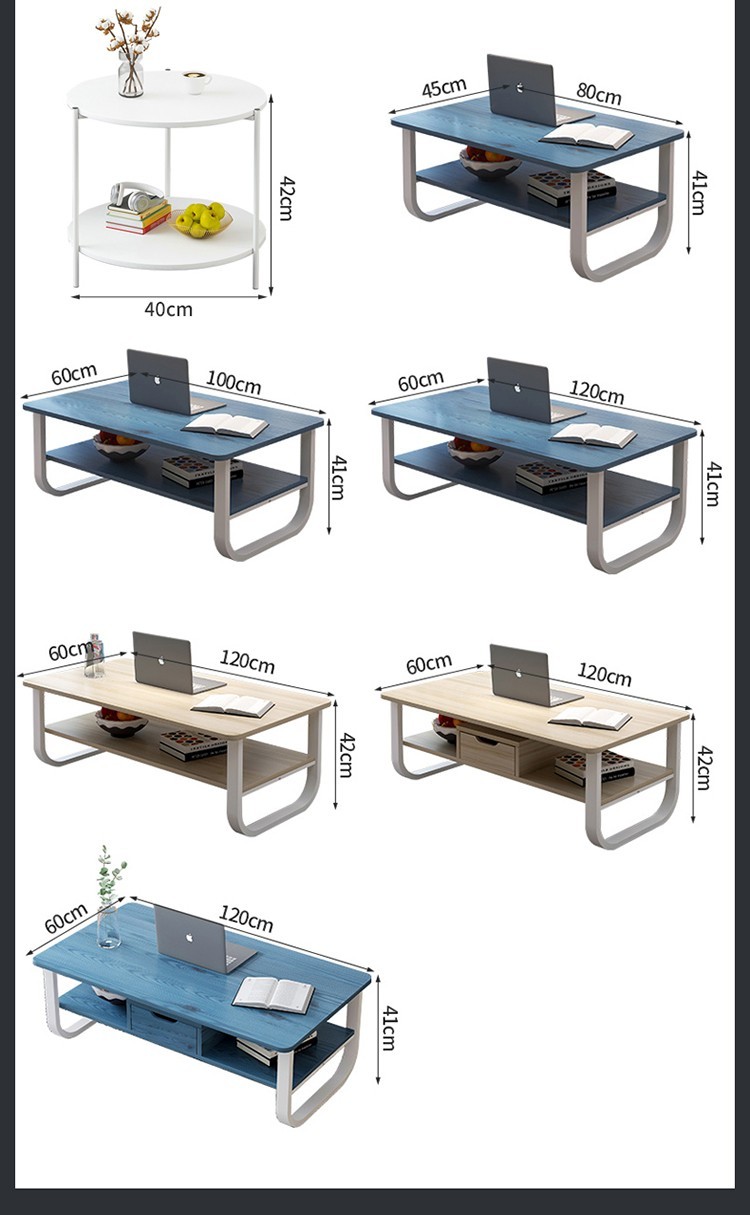 42cm
40cm

45cm
80cm
41cm

60cm
100cm
41cm

60cm
120cm
41cm

60cm
120cm
42cm

60cm
120cm
42cm

60cm
120cm
41cm