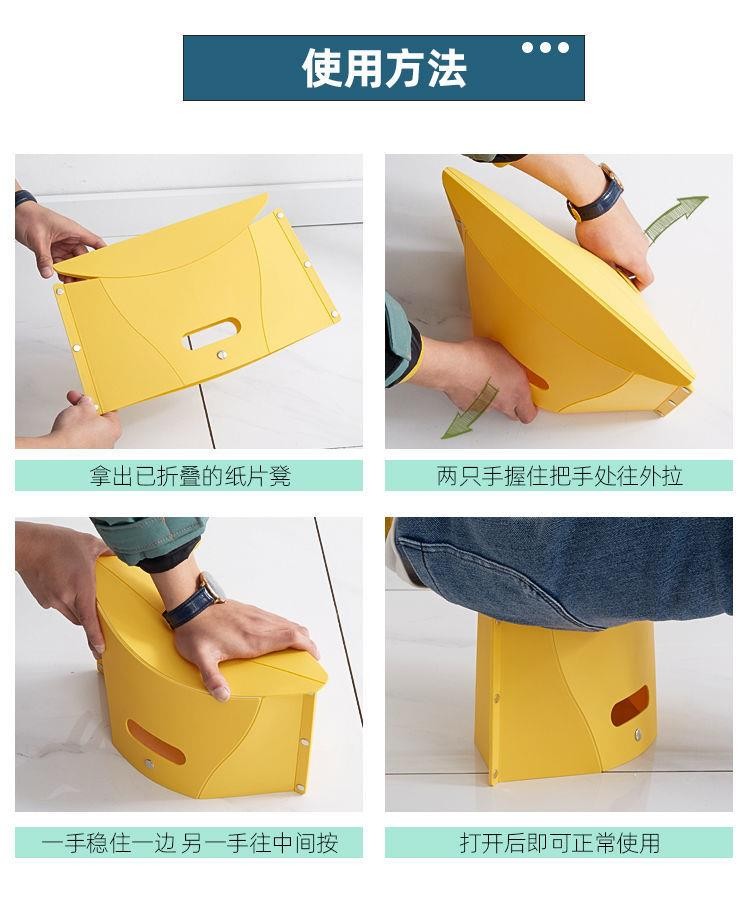 使用方法

拿出已折叠的纸片凳

两只手握住把手处往外拉

一手稳住一边 另一手往中间按

打开后即可正常使用