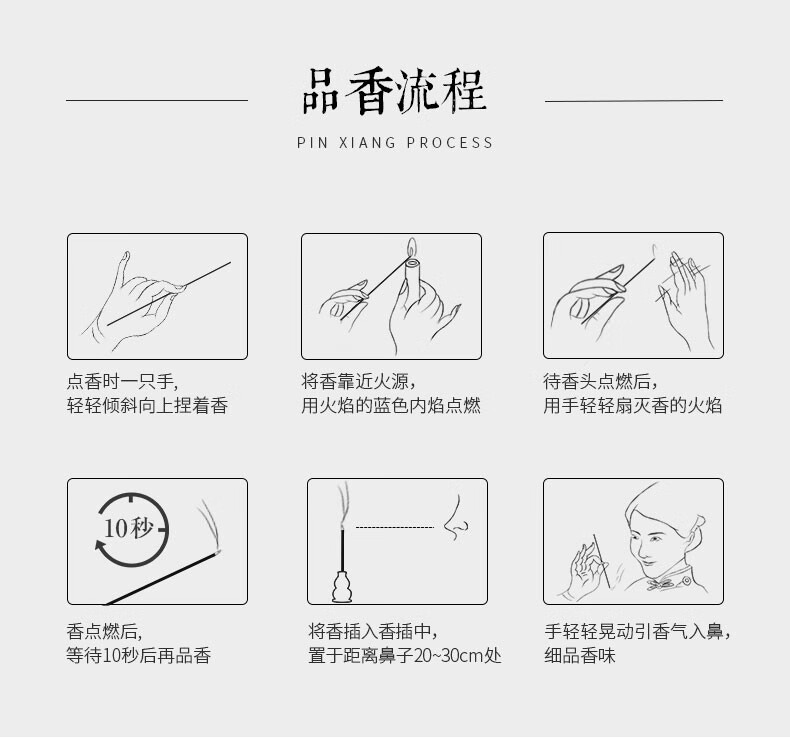 品香流程

PIN XIANG PROCESS

点香时一只手,
轻轻倾斜向上捏着香

将香靠近火源,
用火焰的蓝色内焰点燃

待香头点燃后,
用手轻轻扇灭香的火焰

10秒

香点燃后,
等待10秒后再品香

将香插入香插中,
置于距离鼻子20~30cm处

手轻轻晃动引香气入鼻,
细品香味