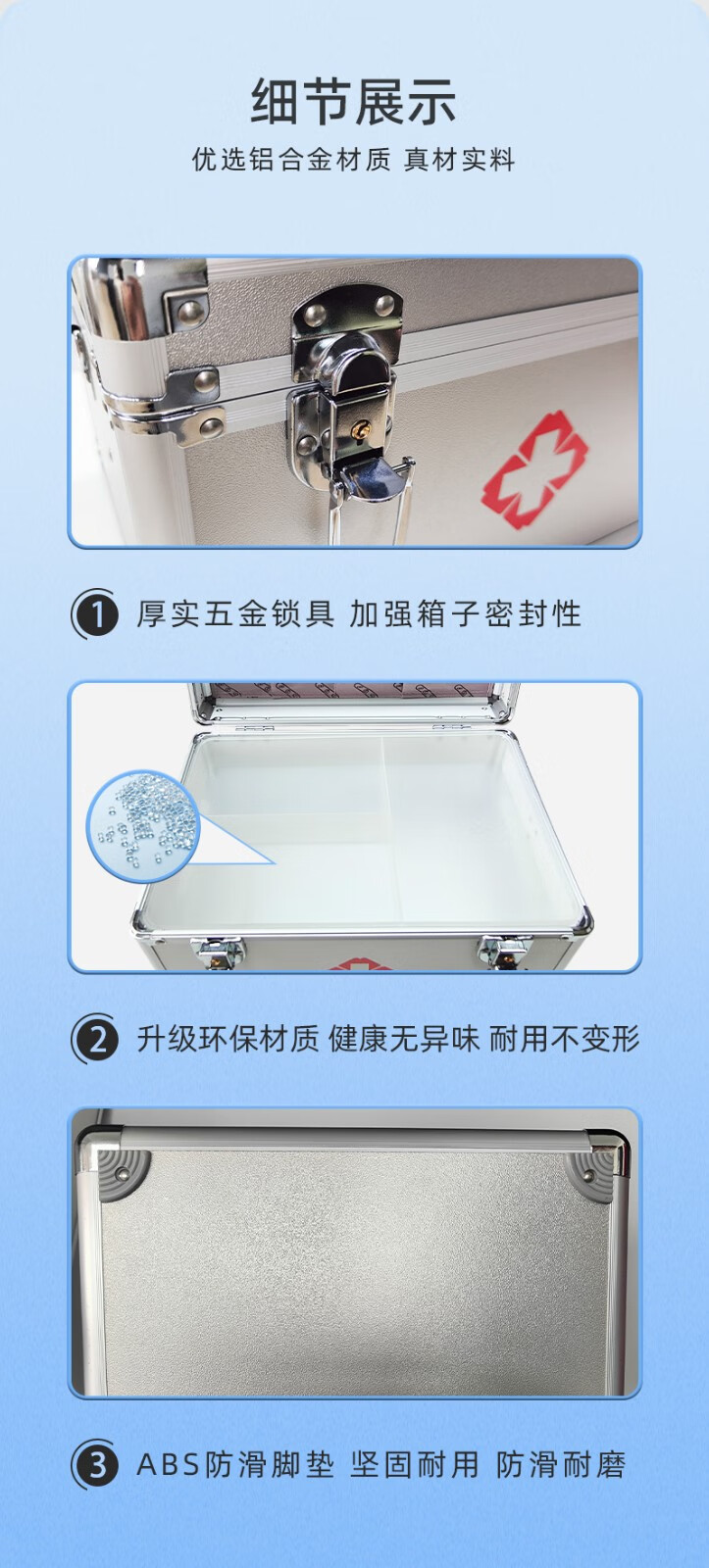 细节展示
优选铝合金材质 真材实料

1 厚实五金锁具 加强箱子密封性

2 升级环保材质 健康无异味 耐用不变形

3 ABS防滑脚垫 坚固耐用 防滑耐磨