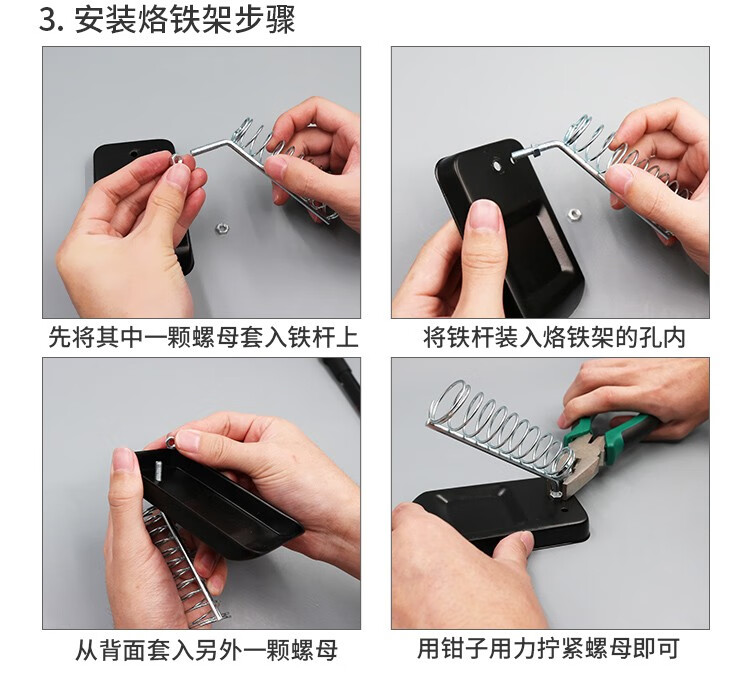 3. 安装烙铁架步骤

先将其中一颗螺母套入铁杆上

将铁杆装入烙铁架的孔内

从背面套入另外一颗螺母

用钳子用力拧紧螺母即可