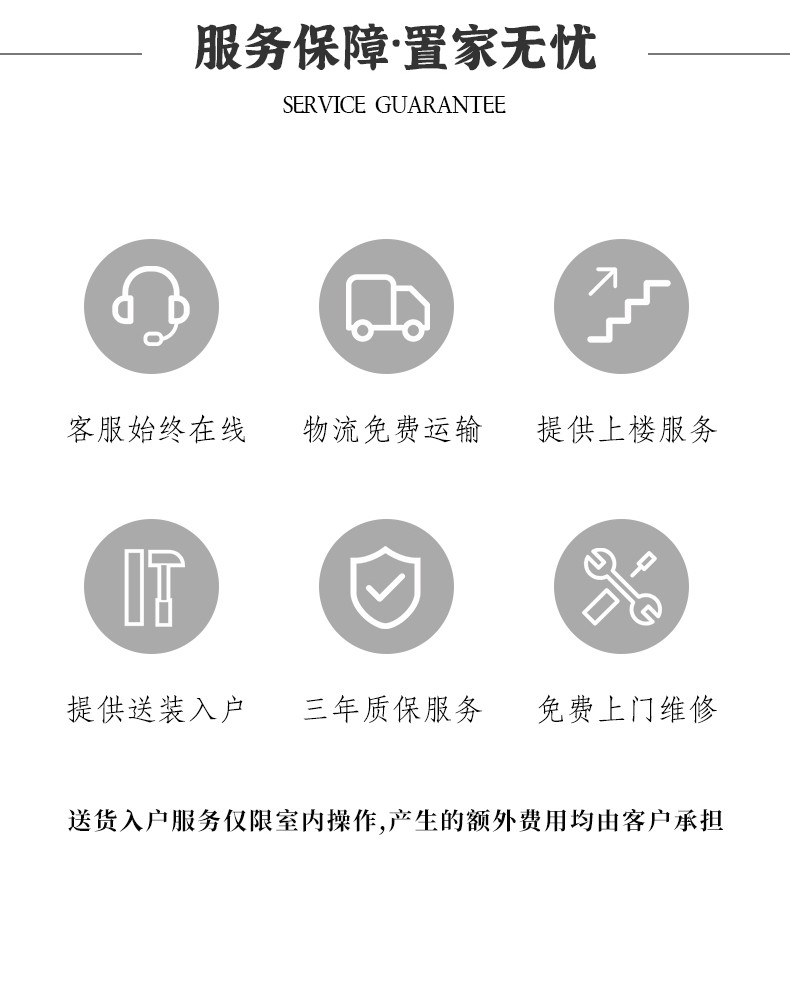 服务保障·置家无忧

SERVICE GUARANTEE

客服始终在线

物流免费运输

提供上楼服务

提供送装入户

三年质保服务

免费上门维修

送货入户服务仅限室内操作,产生的额外费用均由客户承担