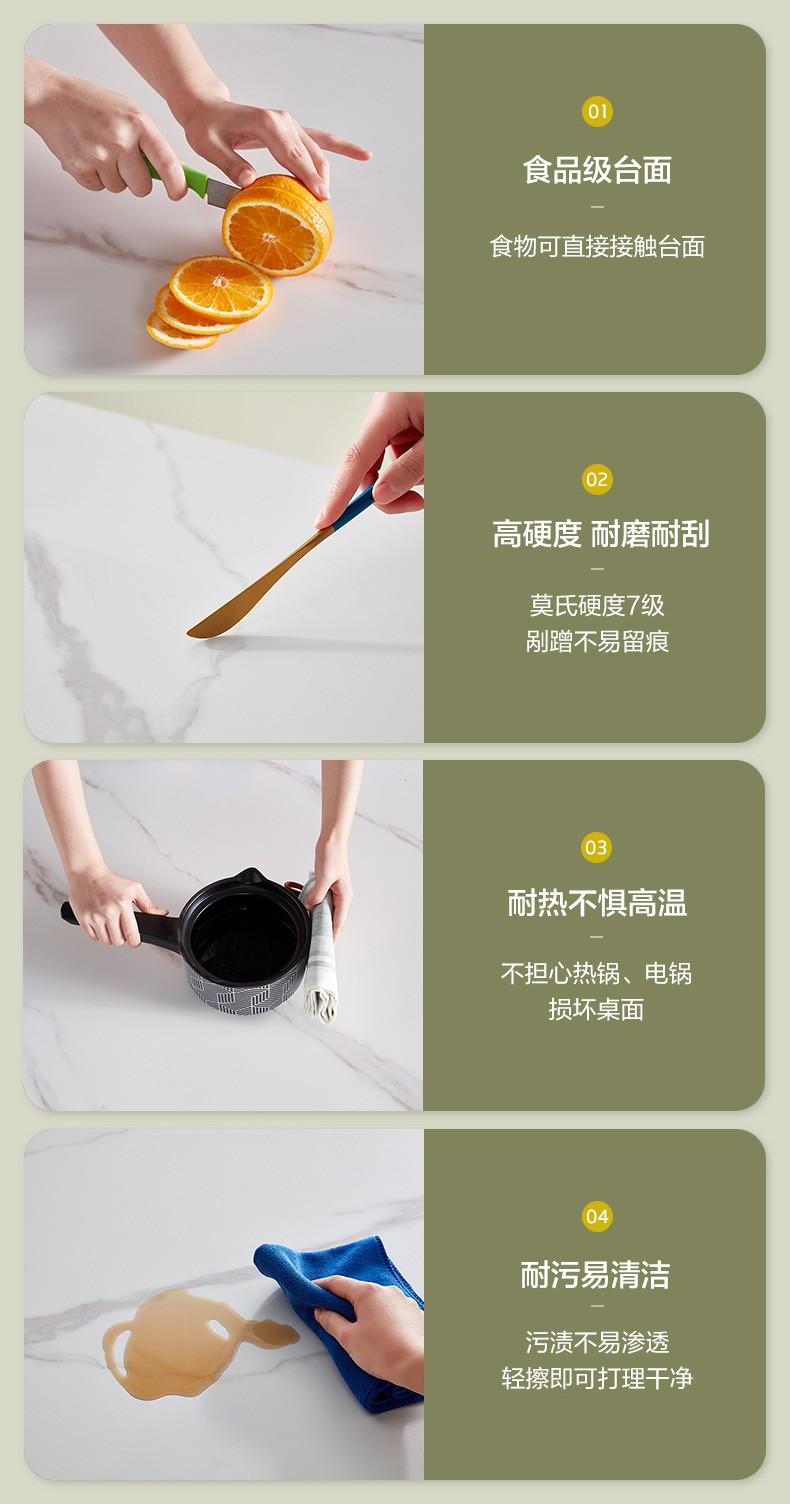 01
食品级台面
—
食物可直接接触台面

02
高硬度 耐磨耐刮
—
莫氏硬度7级
剐蹭不易留痕

03
耐热不惧高温
—
不担心热锅、电锅
损坏桌面

04
耐污易清洁
—
污渍不易渗透
轻擦即可打理干净