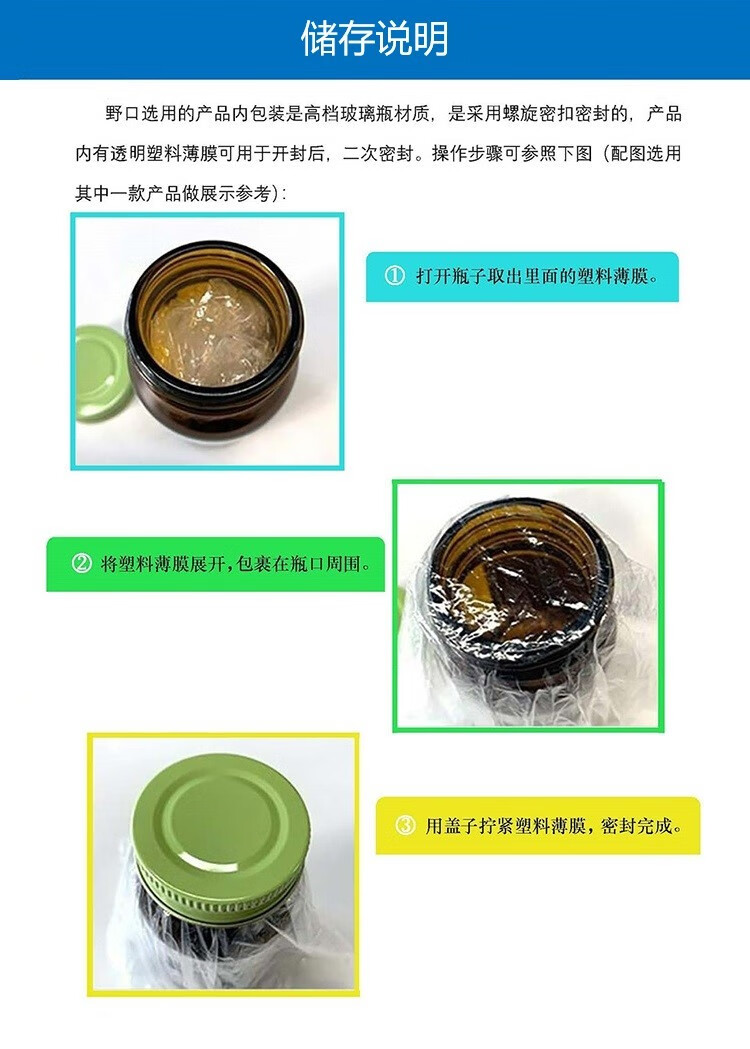 储存说明

野口选用的产品内包装是高档玻璃瓶材质，是采用螺旋密扣密封的，产品内有透明塑料薄膜可用于开封后，二次密封。操作步骤可参照下图（配图选用其中一款产品做展示参考）：

① 打开瓶子取出里面的塑料薄膜。

② 将塑料薄膜展开，包裹在瓶口周围。

③ 用盖子拧紧塑料薄膜，密封完成。