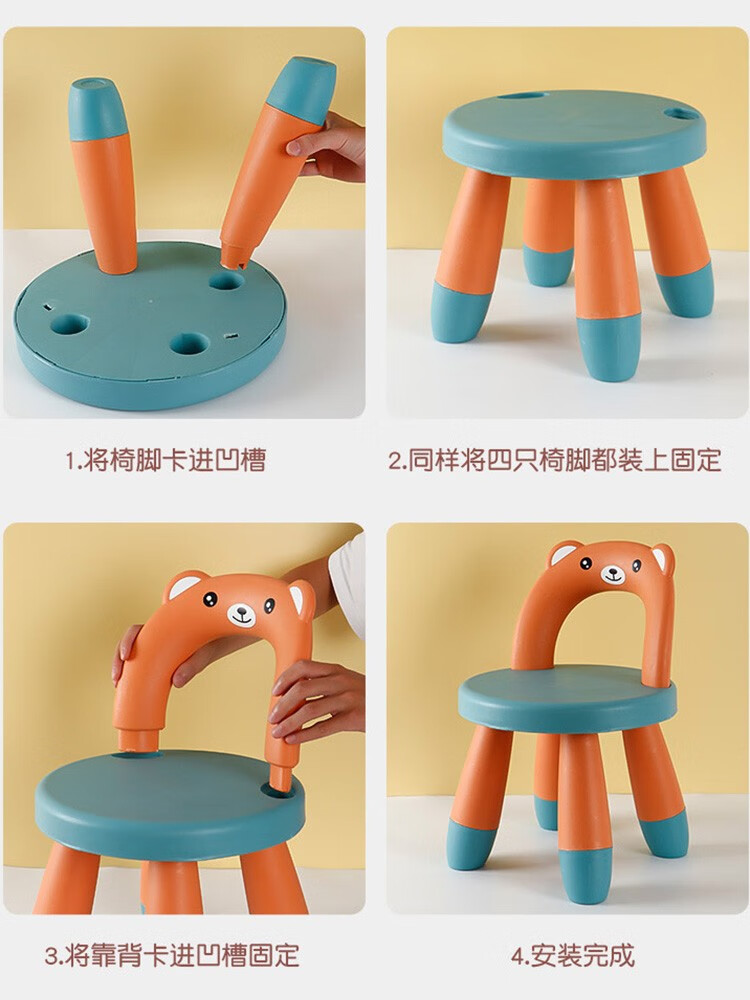 1.将椅脚卡进凹槽

2.同样将四只椅脚都装上固定

3.将靠背卡进凹槽固定

4.安装完成