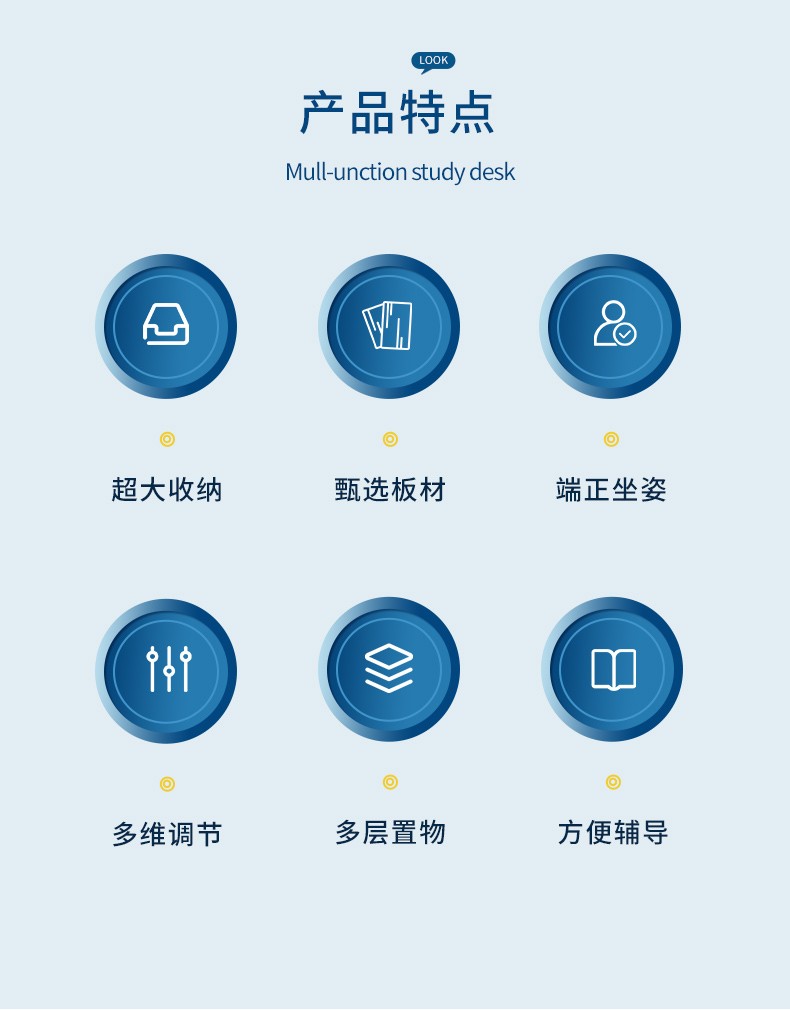 LOOK

产品特点

Mull-unction study desk

超大收纳

甄选板材

端正坐姿

多维调节

多层置物

方便辅导