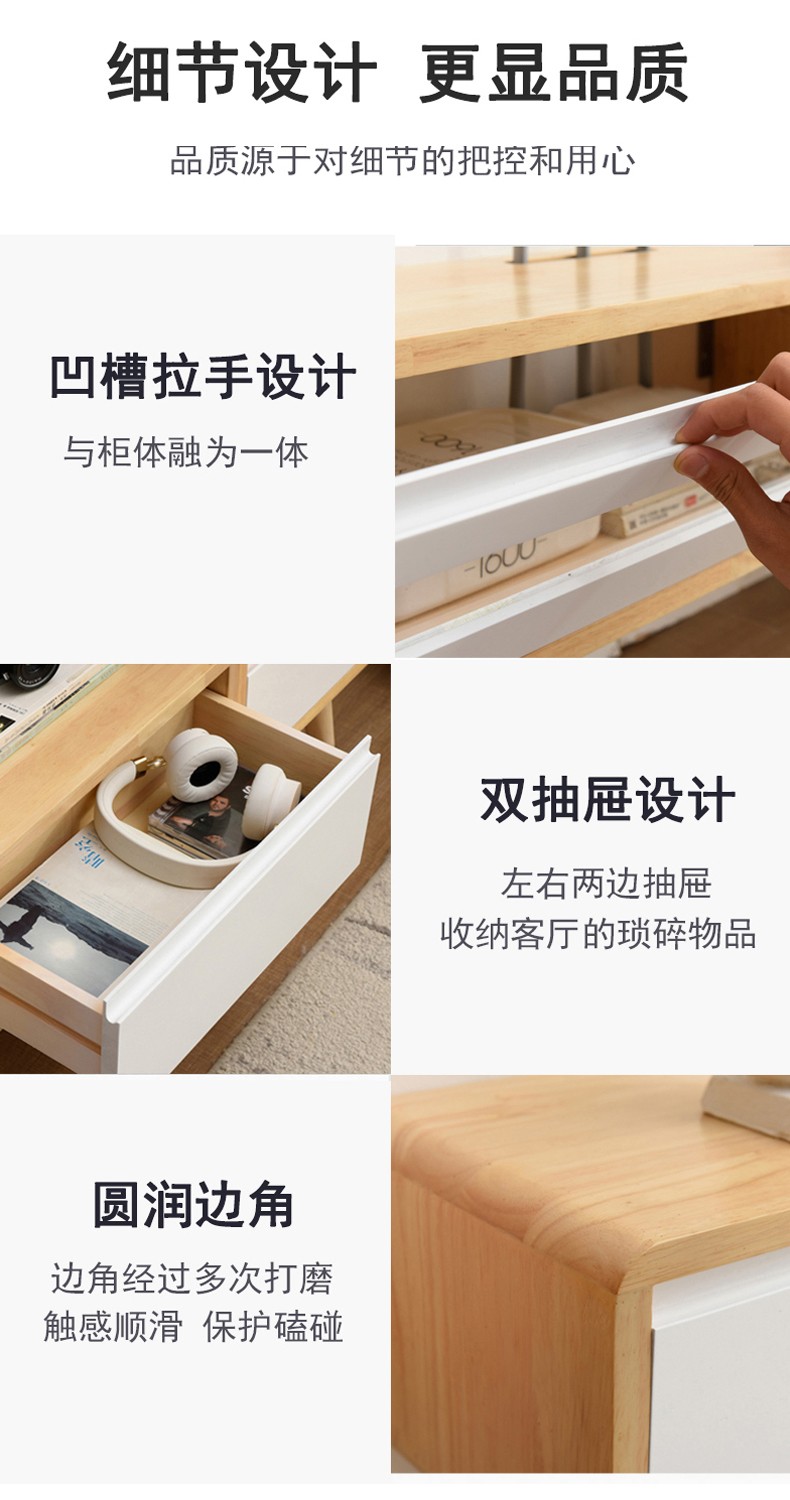 细节设计 更显品质

品质源于对细节的把控和用心

凹槽拉手设计

与柜体融为一体

双抽屉设计

左右两边抽屉
收纳客厅的琐碎物品

圆润边角

边角经过多次打磨
触感顺滑 保护磕碰