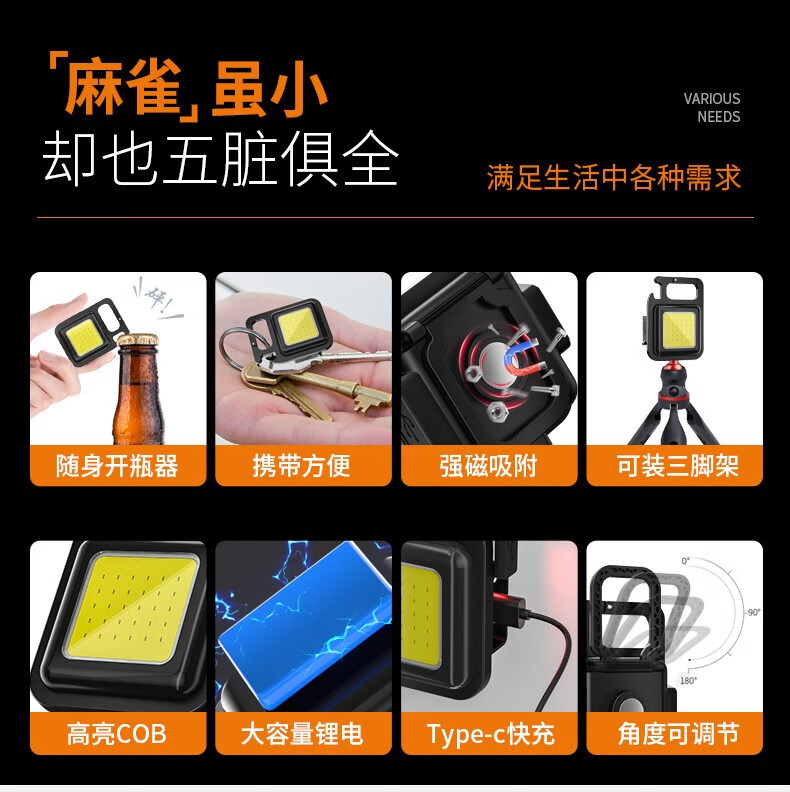 「麻雀」虽小
却也五脏俱全

VARIOUS NEEDS
满足生活中各种需求

砰!
随身开瓶器

携带方便

强磁吸附

可装三脚架

高亮COB

大容量锂电

Type-c快充

0°
90°
180°
角度可调节