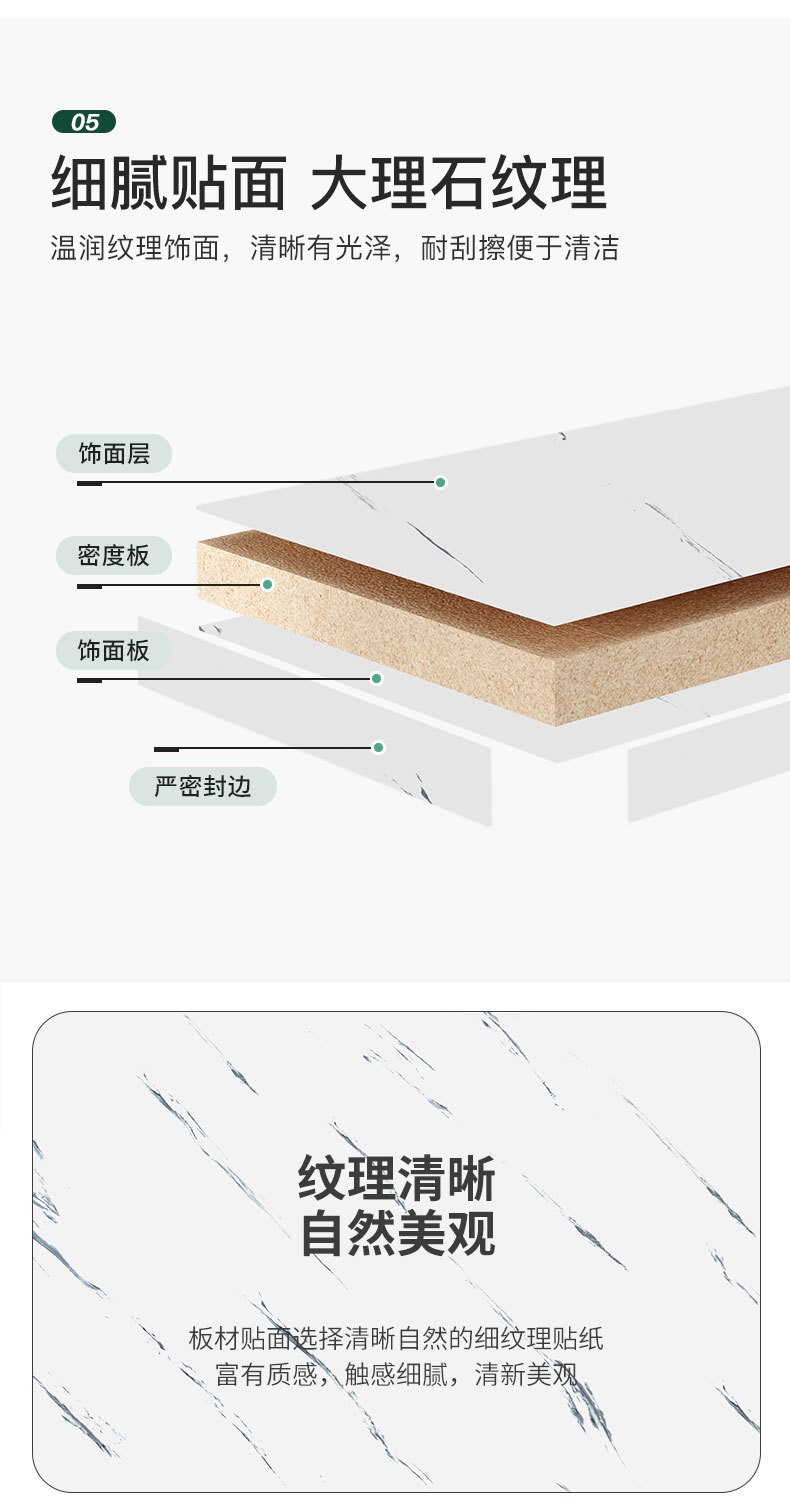 05

细腻贴面 大理石纹理

温润纹理饰面，清晰有光泽，耐刮擦便于清洁

饰面层

密度板

饰面板

严密封边

纹理清晰
自然美观

板材贴面选择清晰自然的细纹理贴纸
富有质感，触感细腻，清新美观