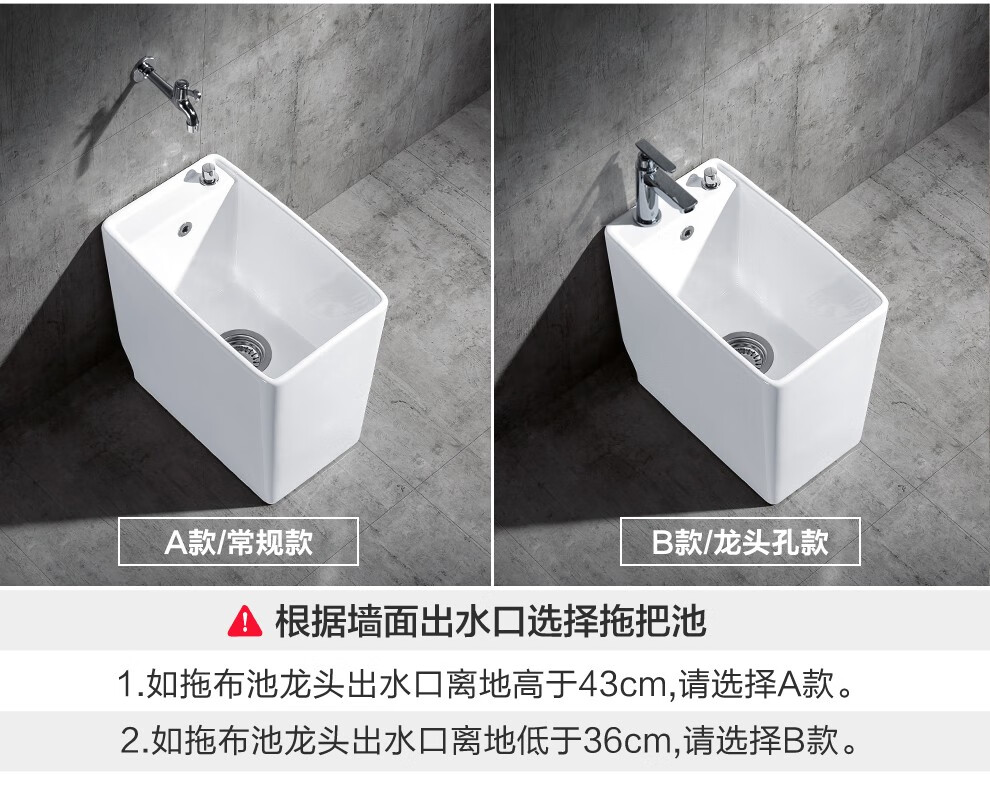 A款/常规款

B款/龙头孔款

根据墙面出水口选择拖把池

1.如拖布池龙头出水口离地高于43cm,请选择A款。

2.如拖布池龙头出水口离地低于36cm,请选择B款。