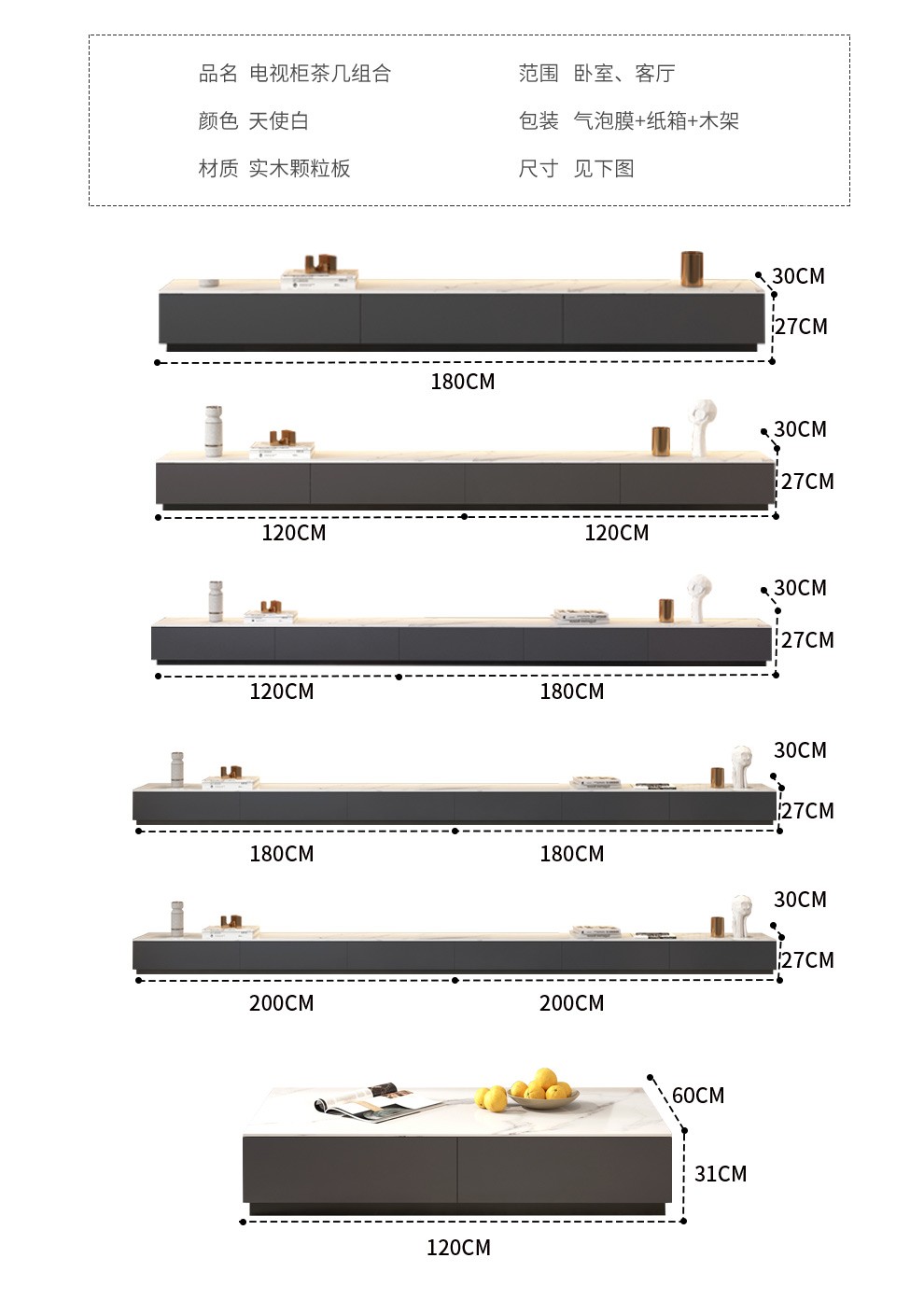 品名 电视柜茶几组合
颜色 天使白
材质 实木颗粒板

范围 卧室、客厅
包装 气泡膜+纸箱+木架
尺寸 见下图

30CM
27CM
180CM

30CM
27CM
120CM
120CM

30CM
27CM
120CM
180CM

30CM
27CM
180CM
180CM

30CM
27CM
200CM
200CM

60CM
31CM
120CM