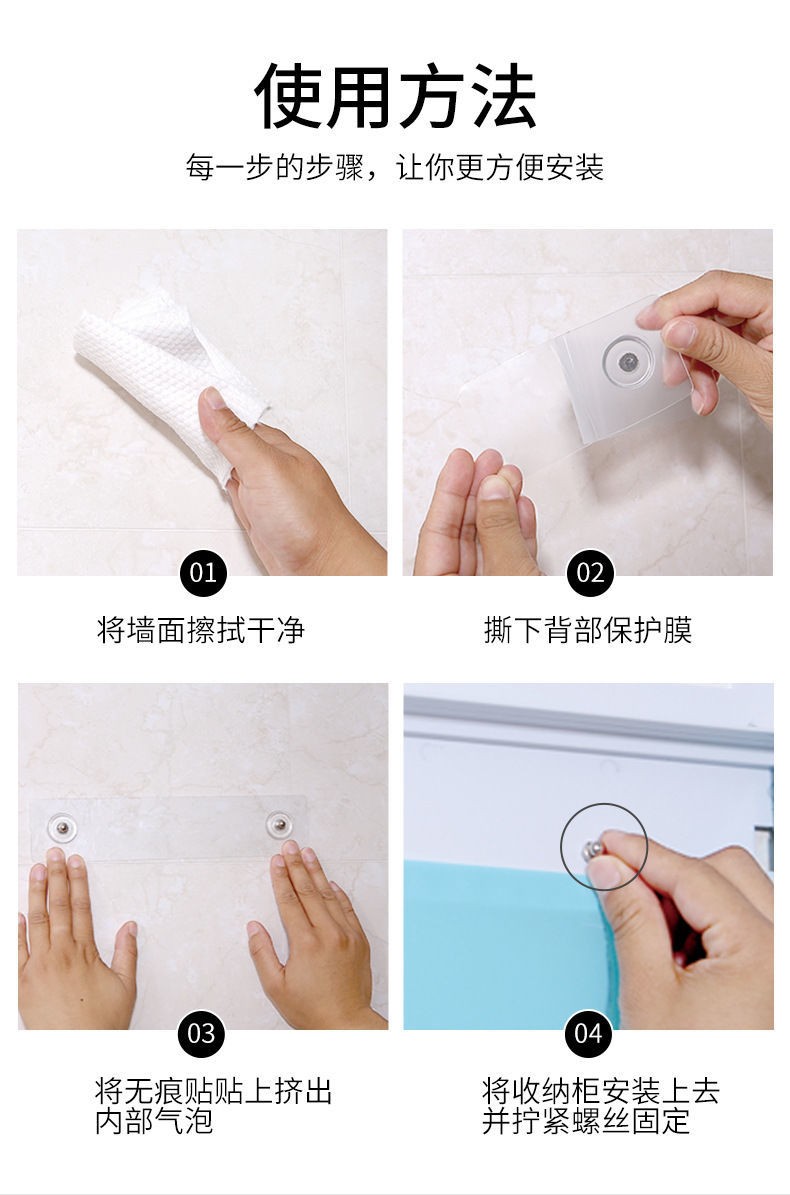 使用方法

每一步的步骤，让你更方便安装

01

将墙面擦拭干净

02

撕下背部保护膜

03

将无痕贴贴上挤出内部气泡

04

将收纳柜安装上去并拧紧螺丝固定