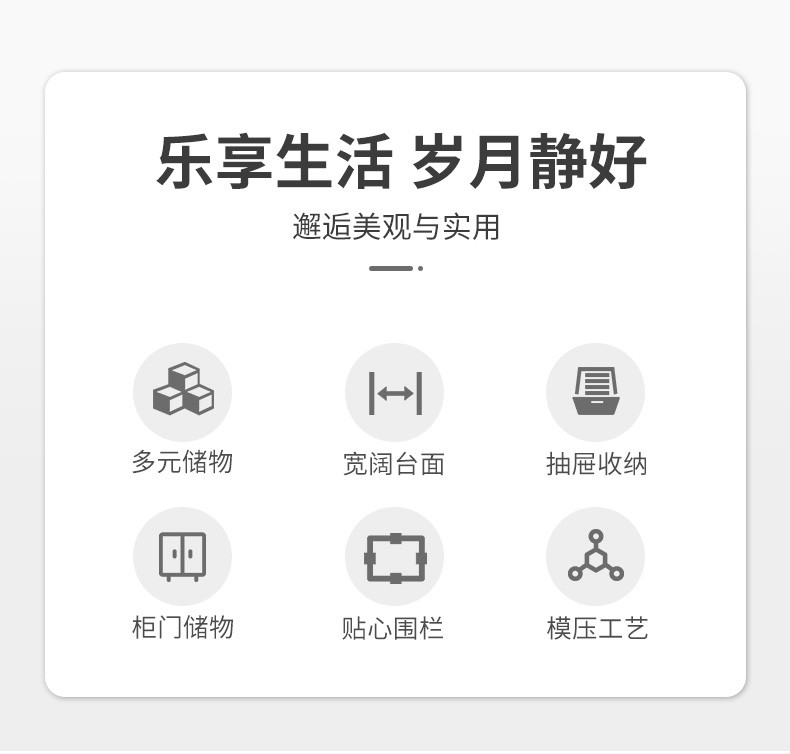 乐享生活 岁月静好

邂逅美观与实用

多元储物

宽阔台面

抽屉收纳

柜门储物

贴心围栏

模压工艺