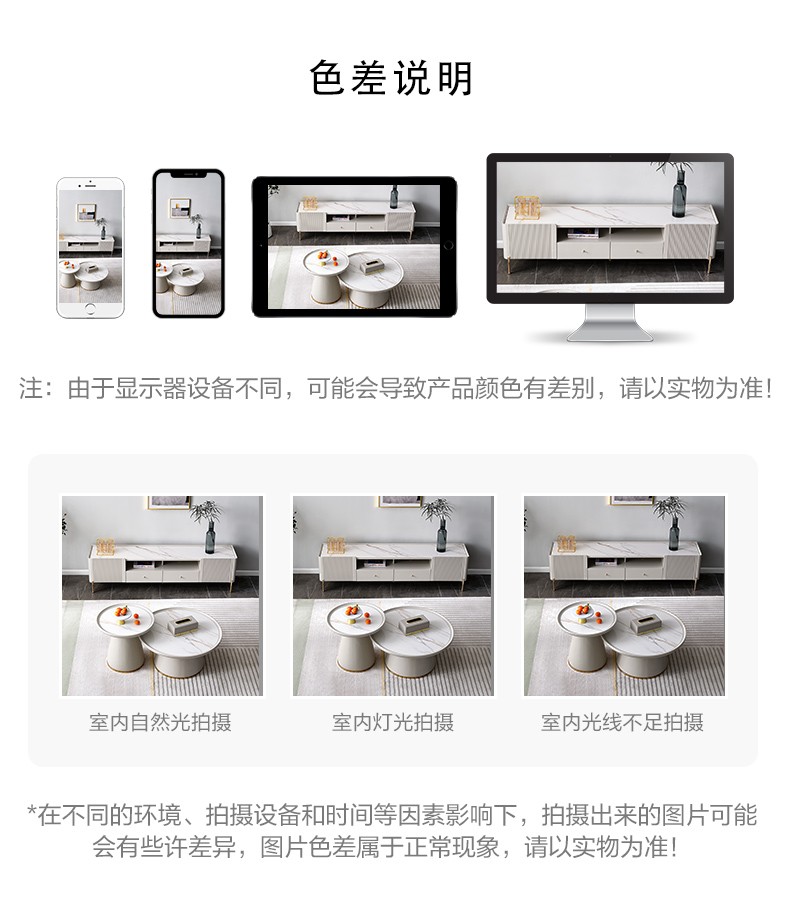 色差说明

注：由于显示器设备不同，可能会导致产品颜色有差别，请以实物为准！

室内自然光拍摄

室内灯光拍摄

室内光线不足拍摄

*在不同的环境、拍摄设备和时间等因素影响下，拍摄出来的图片可能会有些许差异，图片色差属于正常现象，请以实物为准！