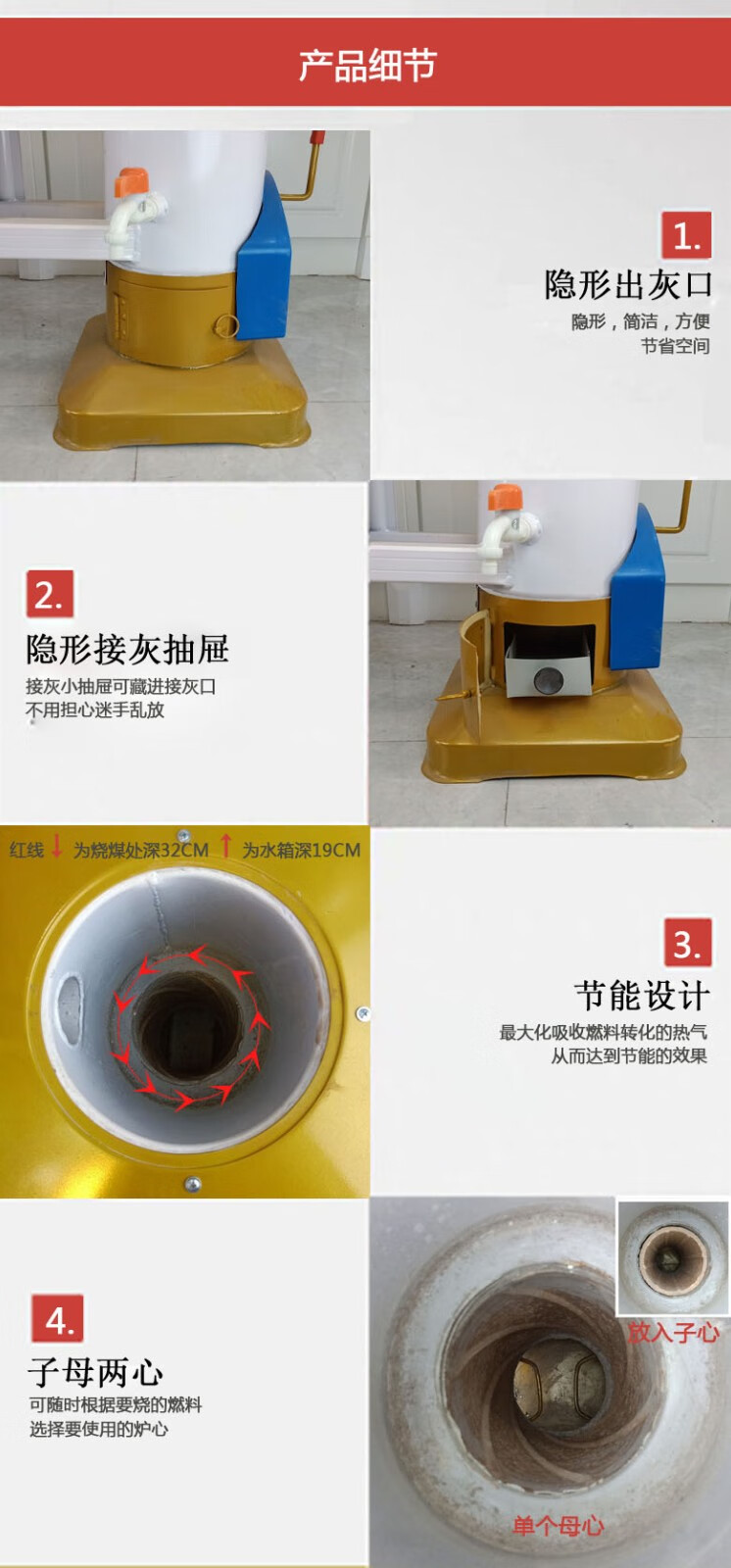 产品细节

1.
隐形出灰口
隐形，简洁，方便
节省空间

2.
隐形接灰抽屉
接灰小抽屉可藏进接灰口
不用担心迷手乱放

红线 ↓ 为烧煤处深32CM ↑ 为水箱深19CM

3.
节能设计
最大化吸收燃料转化的热气
从而达到节能的效果

4.
子母两心
可随时根据要烧的燃料
选择要使用的炉心

放入子心

单个母心