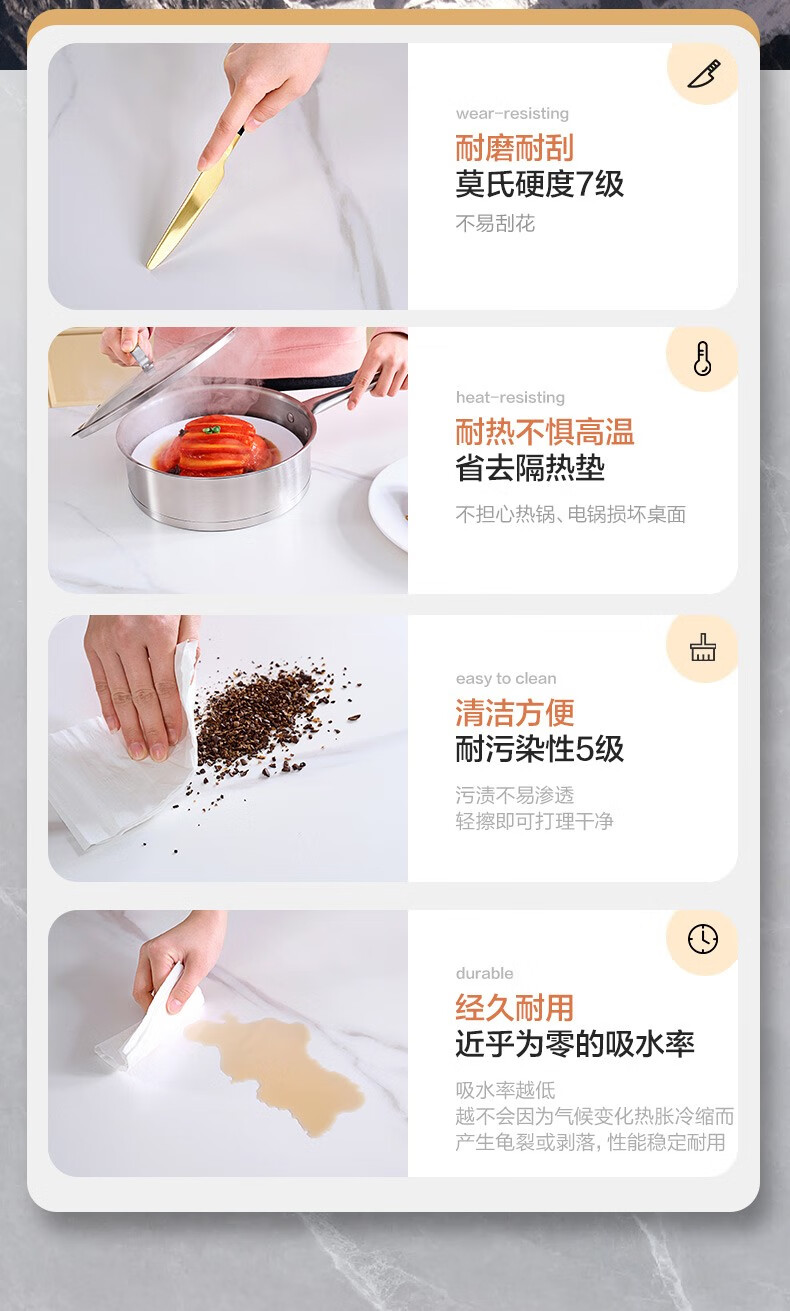 wear-resisting
耐磨耐刮
莫氏硬度7级
不易刮花

heat-resisting
耐热不惧高温
省去隔热垫
不担心热锅、电锅损坏桌面

easy to clean
清洁方便
耐污染性5级
污渍不易渗透
轻擦即可打理干净

durable
经久耐用
近乎为零的吸水率
吸水率越低
越不会因为气候变化热胀冷缩而产生龟裂或剥落，性能稳定耐用