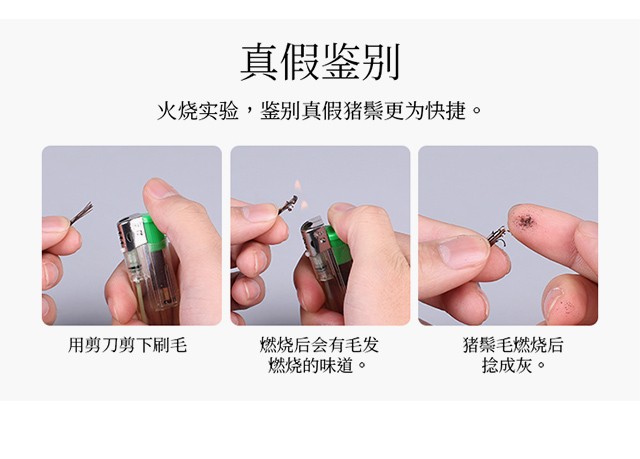 真假鉴别

火烧实验，鉴别真假猪鬃更为快捷。

用剪刀剪下刷毛

燃烧后会有毛发燃烧的味道。

猪鬃毛燃烧后捻成灰。