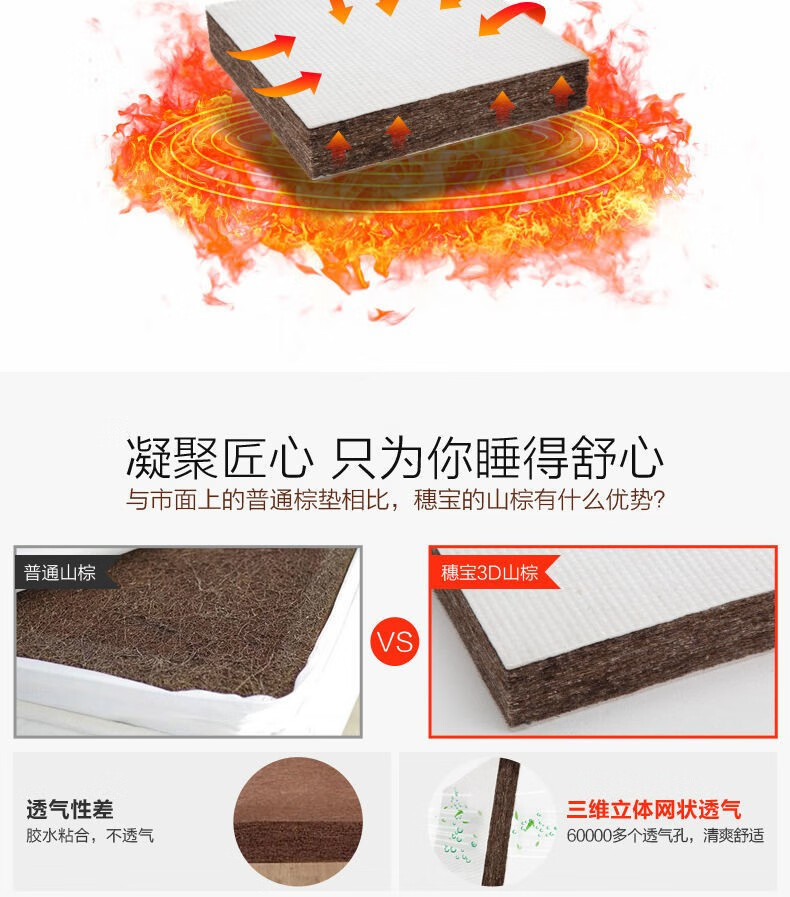 凝聚匠心 只为你睡得舒心
与市面上的普通棕垫相比，穗宝的山棕有什么优势?

普通山棕

VS

穗宝3D山棕

透气性差
胶水粘合，不透气

三维立体网状透气
60000多个透气孔，清爽舒适