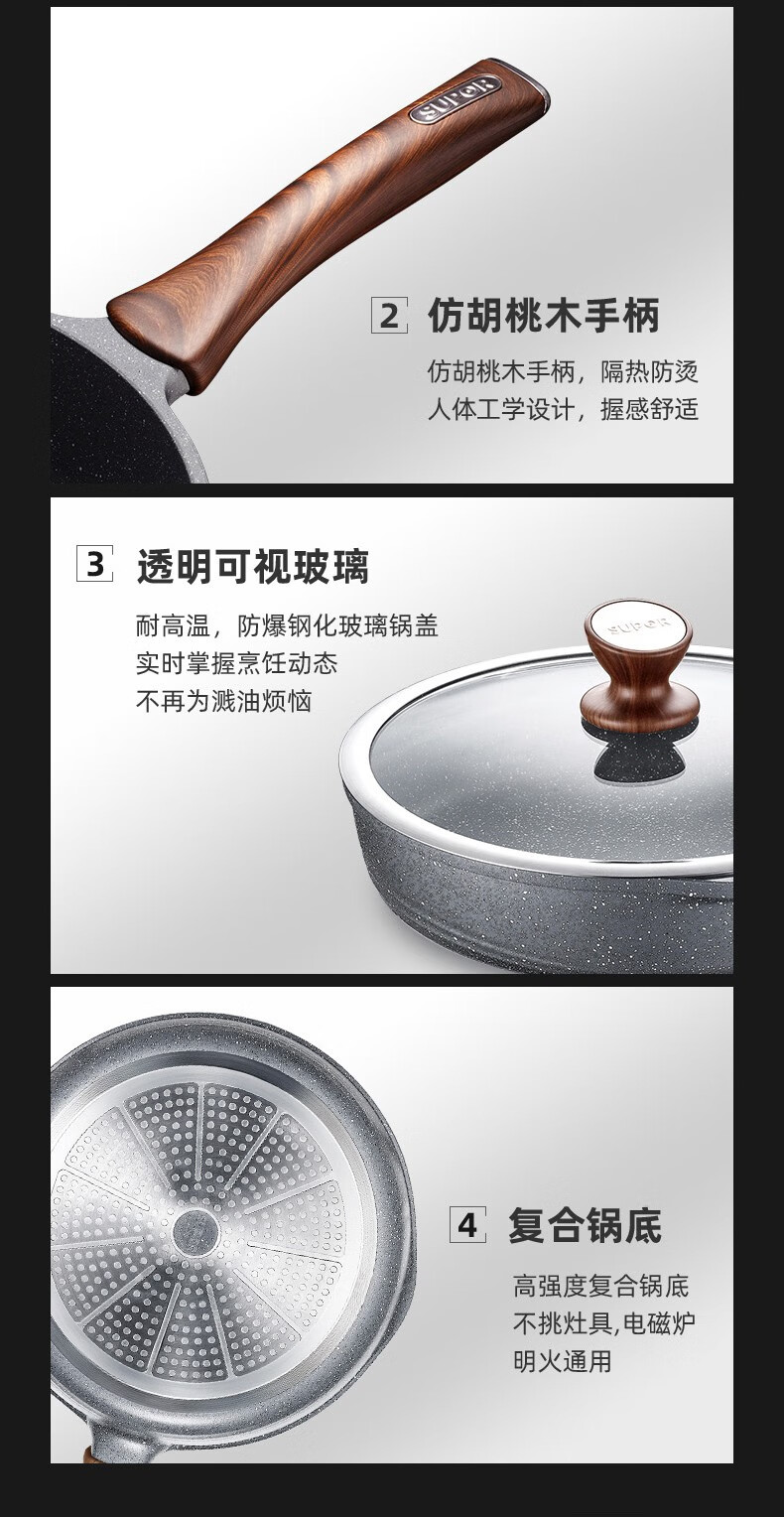 SUPOR

2 仿胡桃木手柄

仿胡桃木手柄，隔热防烫
人体工学设计，握感舒适

3 透明可视玻璃

耐高温，防爆钢化玻璃锅盖
实时掌握烹饪动态
不再为溅油烦恼

SUPOR

4 复合锅底

高强度复合锅底
不挑灶具,电磁炉
明火通用