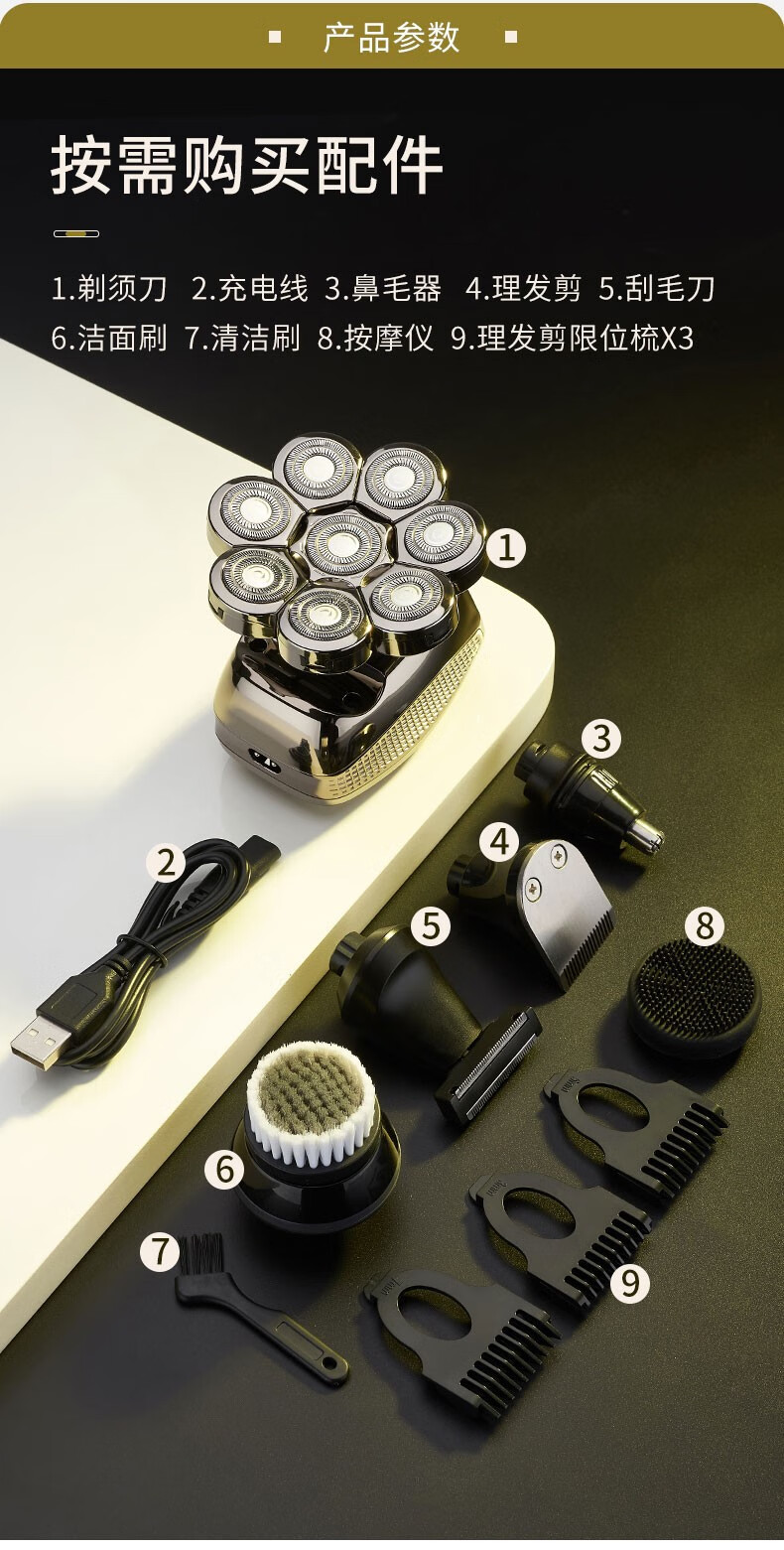 产品参数

按需购买配件

1.剃须刀 2.充电线 3.鼻毛器 4.理发剪 5.刮毛刀
6.洁面刷 7.清洁刷 8.按摩仪 9.理发剪限位梳X3

1

3

2

4

5

8

6

7

9