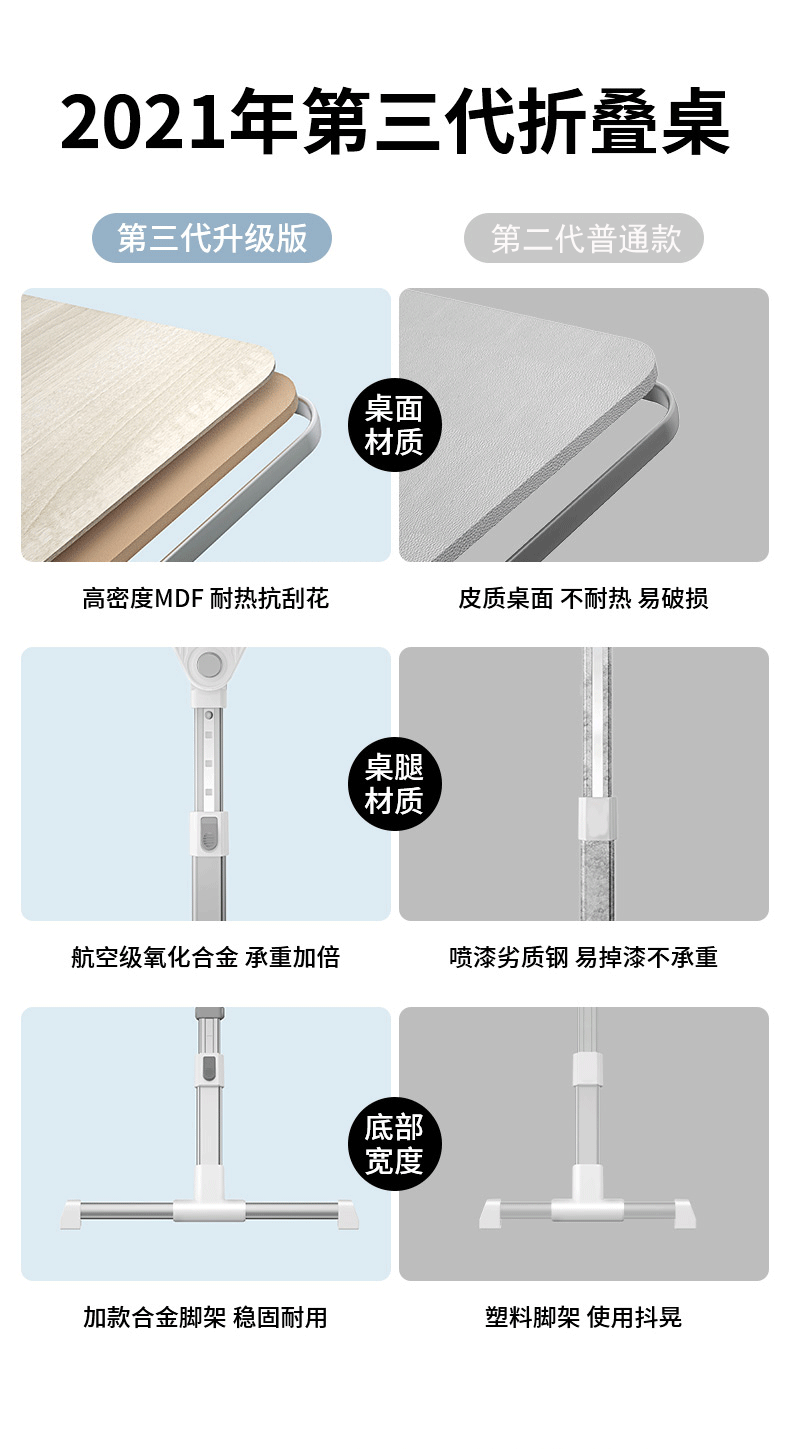 2021年第三代折叠桌

第三代升级版

第二代普通款

桌面材质

高密度MDF 耐热抗刮花

皮质桌面 不耐热 易破损

桌腿材质

航空级氧化合金 承重加倍

喷漆劣质钢 易掉漆不承重

底部宽度

加款合金脚架 稳固耐用

塑料脚架 使用抖晃