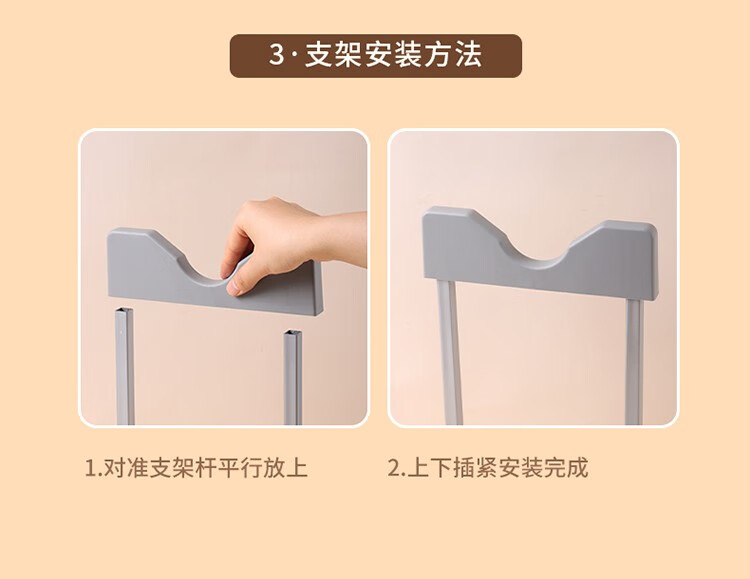 3·支架安装方法

1.对准支架杆平行放上

2.上下插紧安装完成